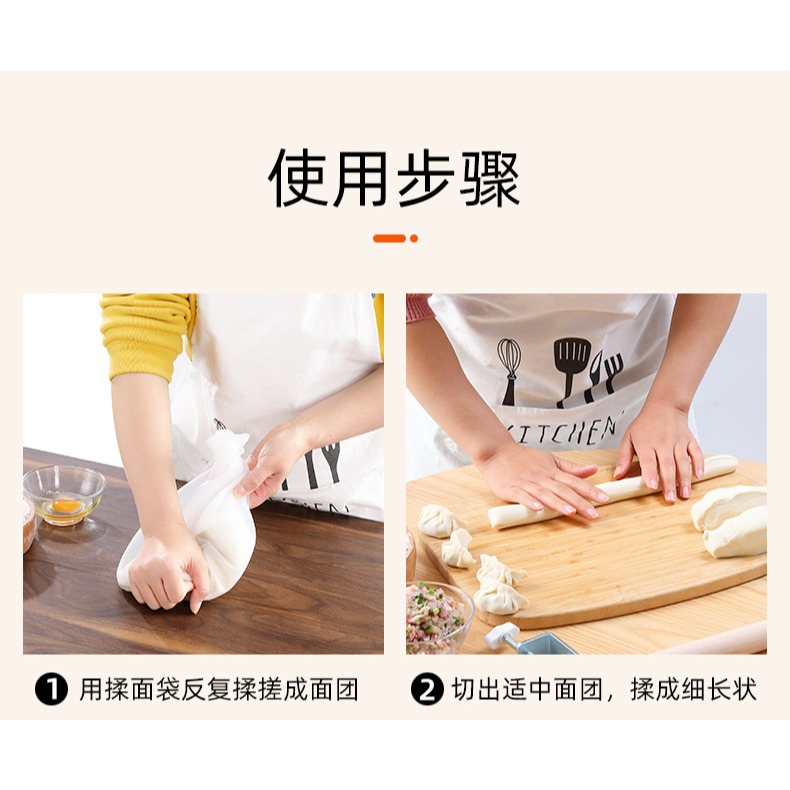 使用步骤

KITCHEN

❶ 用揉面袋反复揉搓成面团

❷ 切出适中面团，揉成细长状