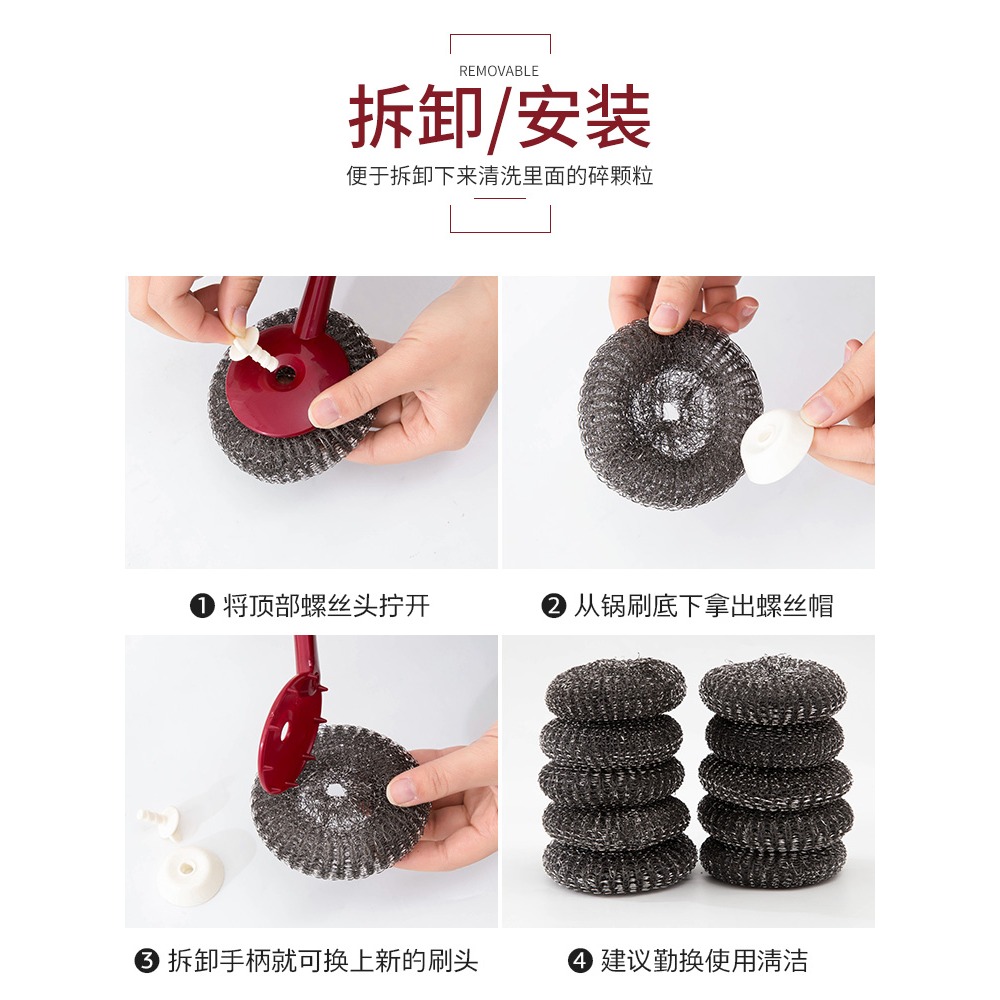 REMOVABLE

拆卸/安装

便于拆卸下来清洗里面的碎颗粒

❶ 将顶部螺丝头拧开

❷ 从锅刷底下拿出螺丝帽

❸ 拆卸手柄就可换上新的刷头

❹ 建议勤换使用清洁