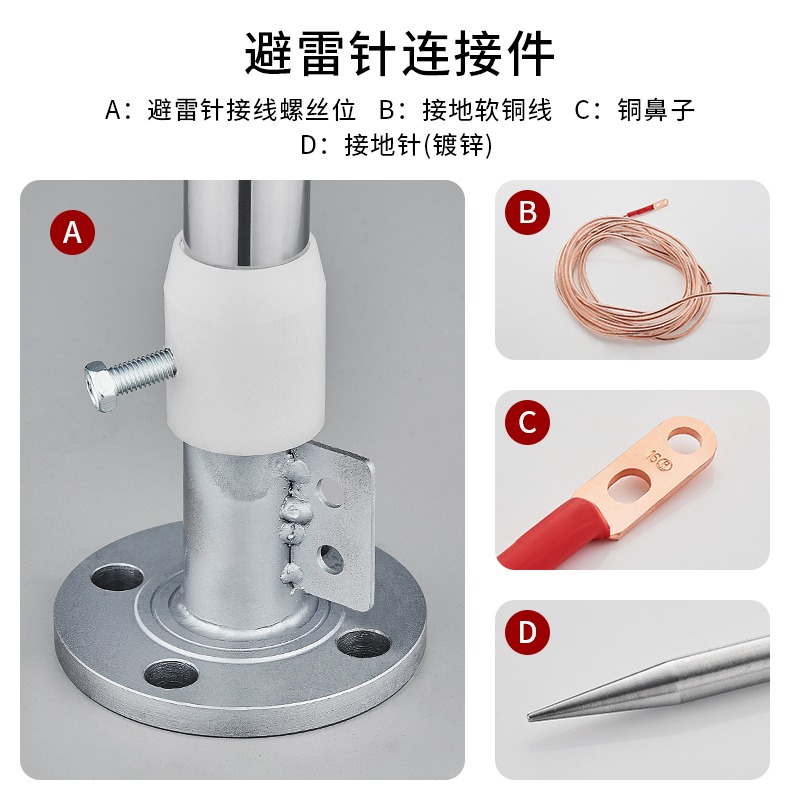 避雷针连接件

A：避雷针接线螺丝位 B：接地软铜线 C：铜鼻子
D：接地针(镀锌)

A

B

C

16

D