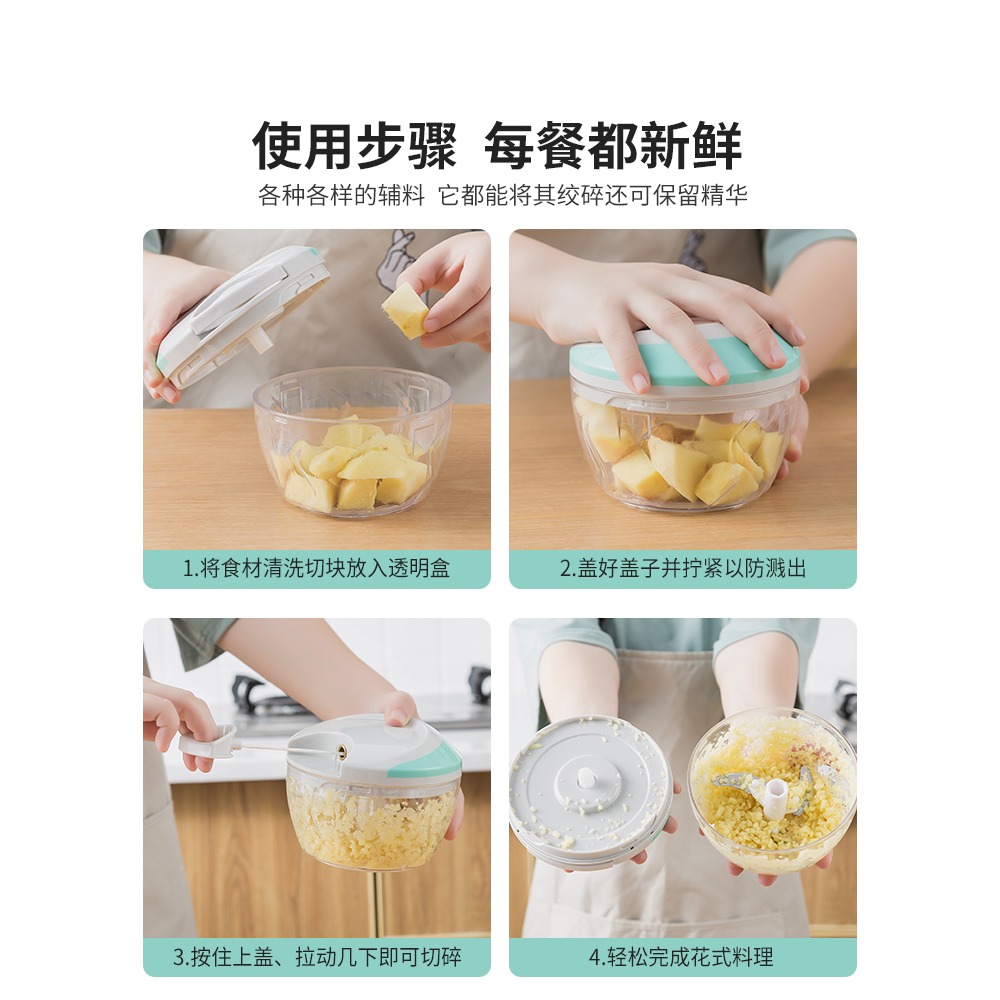 使用步骤 每餐都新鲜

各种各样的辅料 它都能将其绞碎还可保留精华

1.将食材清洗切块放入透明盒

2.盖好盖子并拧紧以防溅出

3.按住上盖、拉动几下即可切碎

4.轻松完成花式料理