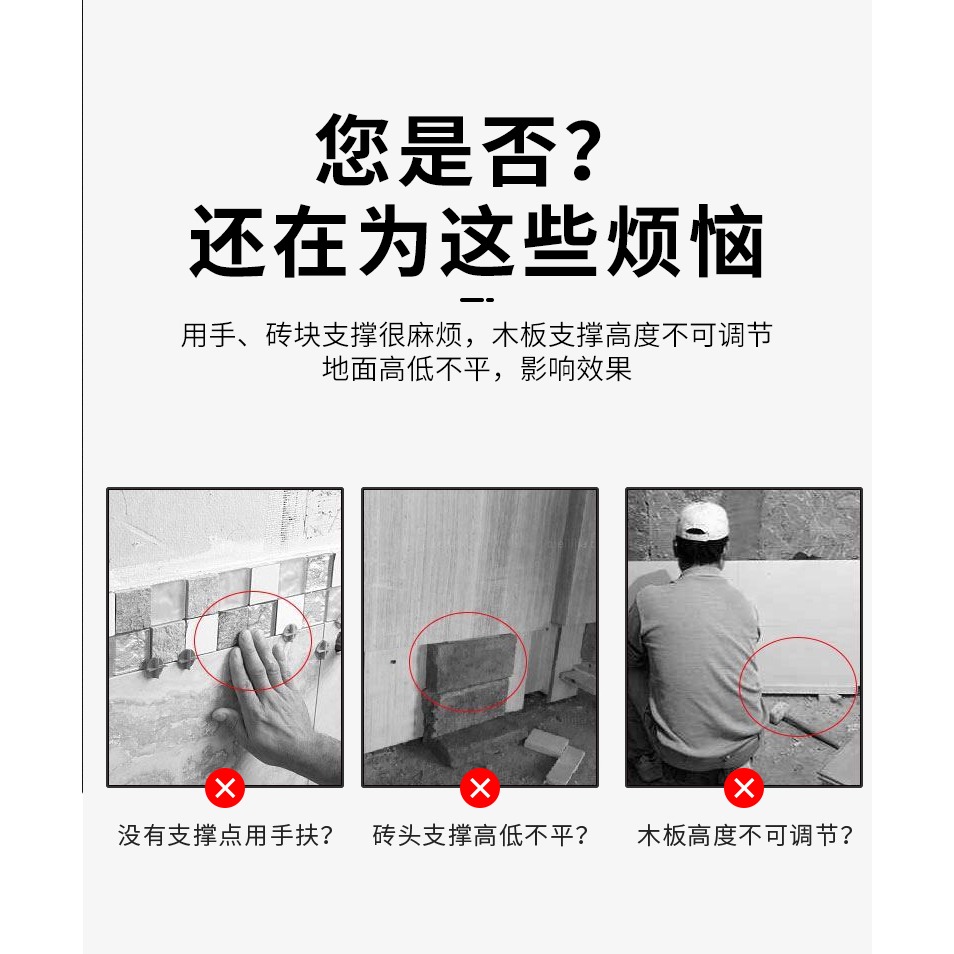 您是否?
还在为这些烦恼

用手、砖块支撑很麻烦，木板支撑高度不可调节
地面高低不平，影响效果

没有支撑点用手扶？

砖头支撑高低不平？

木板高度不可调节？