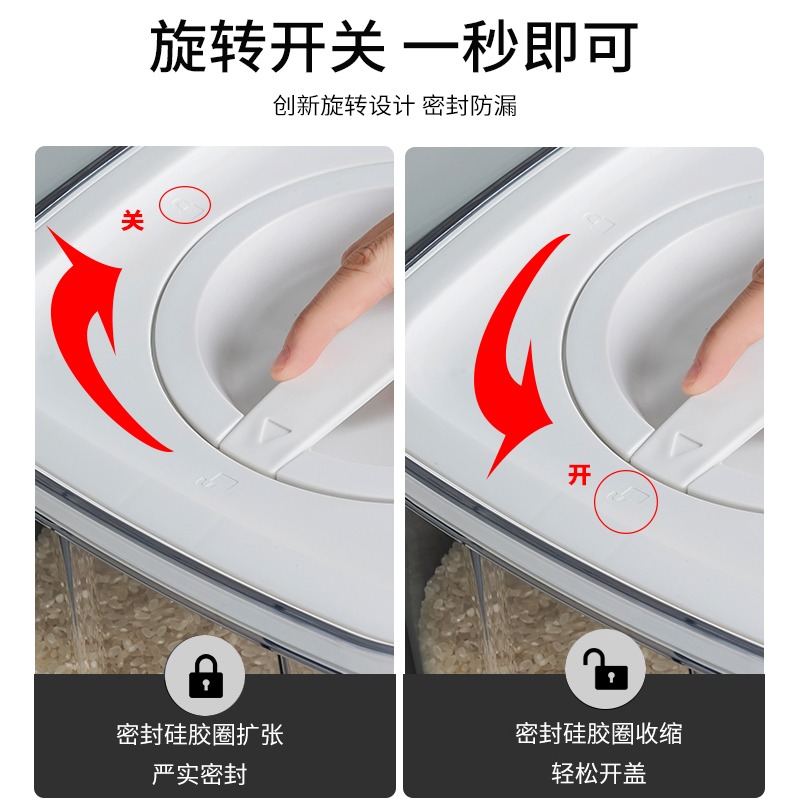 旋转开关 一秒即可

创新旋转设计 密封防漏

关

密封硅胶圈扩张

严实密封

开

密封硅胶圈收缩

轻松开盖