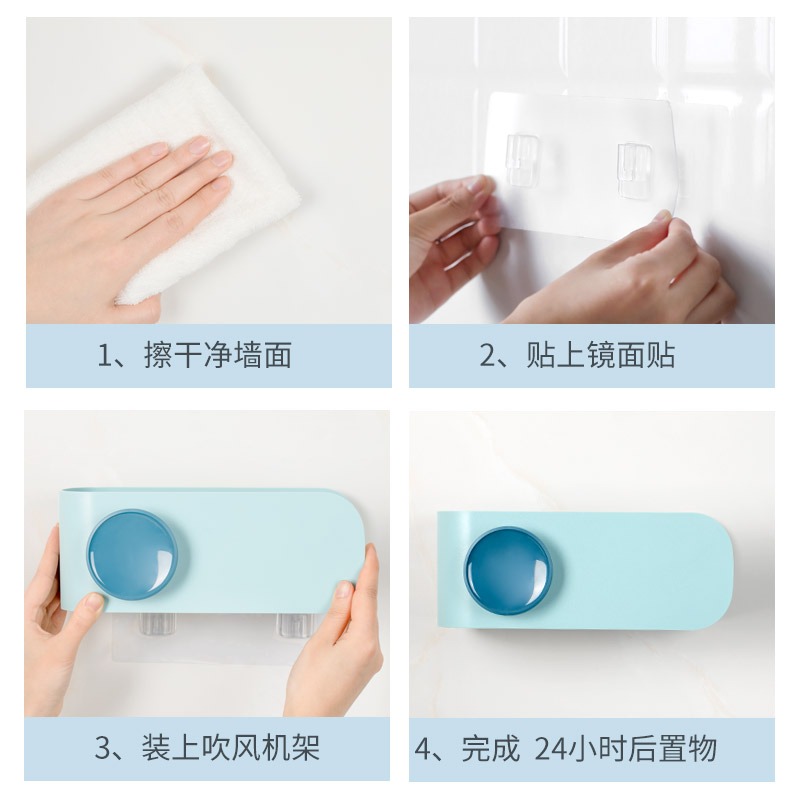 1、擦干净墙面

2、贴上镜面贴

3、装上吹风机架

4、完成 24小时后置物