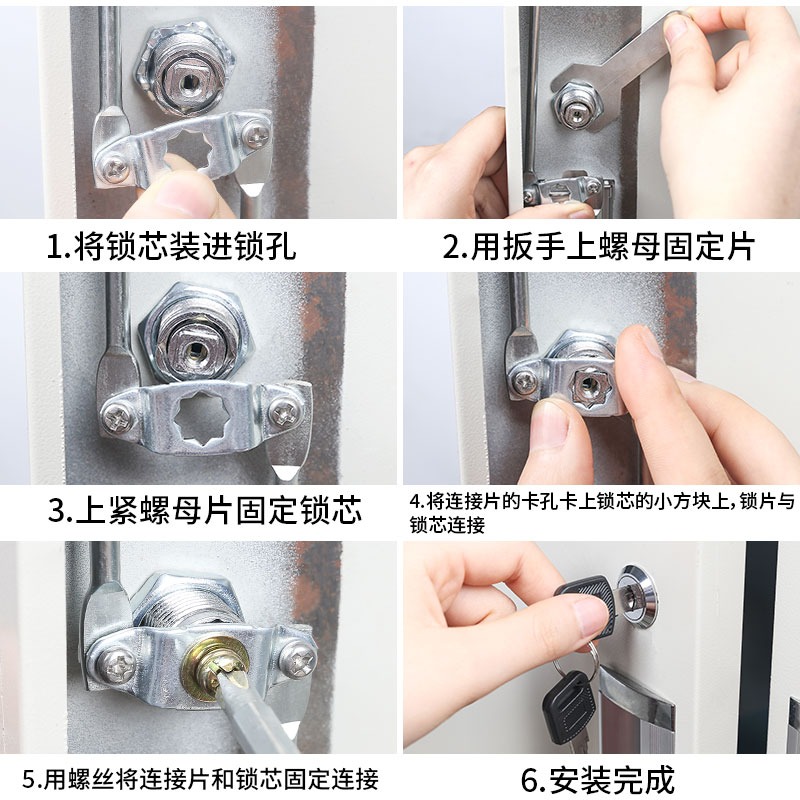 1.将锁芯装进锁孔

2.用扳手上螺母固定片

3.上紧螺母片固定锁芯

4.将连接片的卡孔卡上锁芯的小方块上，锁片与锁芯连接

5.用螺丝将连接片和锁芯固定连接

6.安装完成