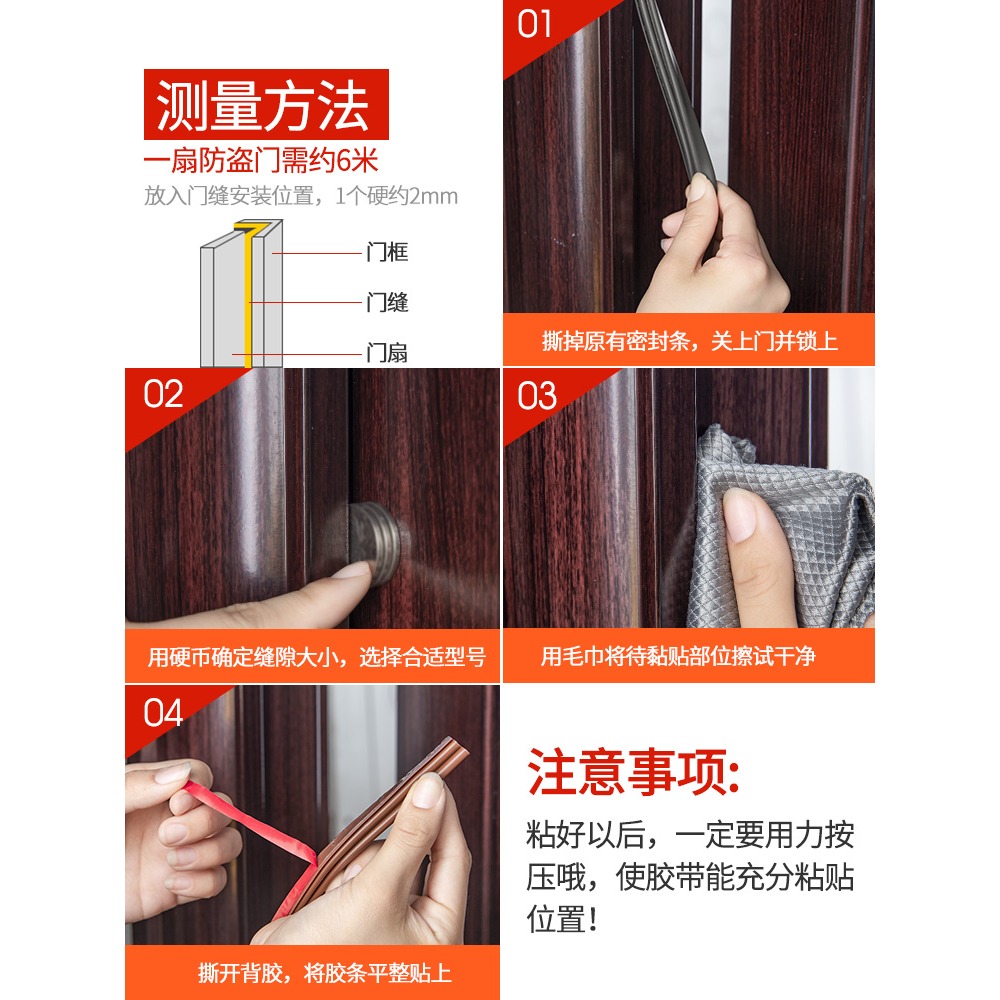 测量方法

一扇防盗门需约6米

放入门缝安装位置，1个硬约2mm

门框

门缝

门扇

01

撕掉原有密封条，关上门并锁上

02

用硬币确定缝隙大小，选择合适型号

03

用毛巾将待黏贴部位擦试干净

04

撕开背胶，将胶条平整贴上

注意事项:

粘好以后，一定要用力按压哦，使胶带能充分粘贴位置！