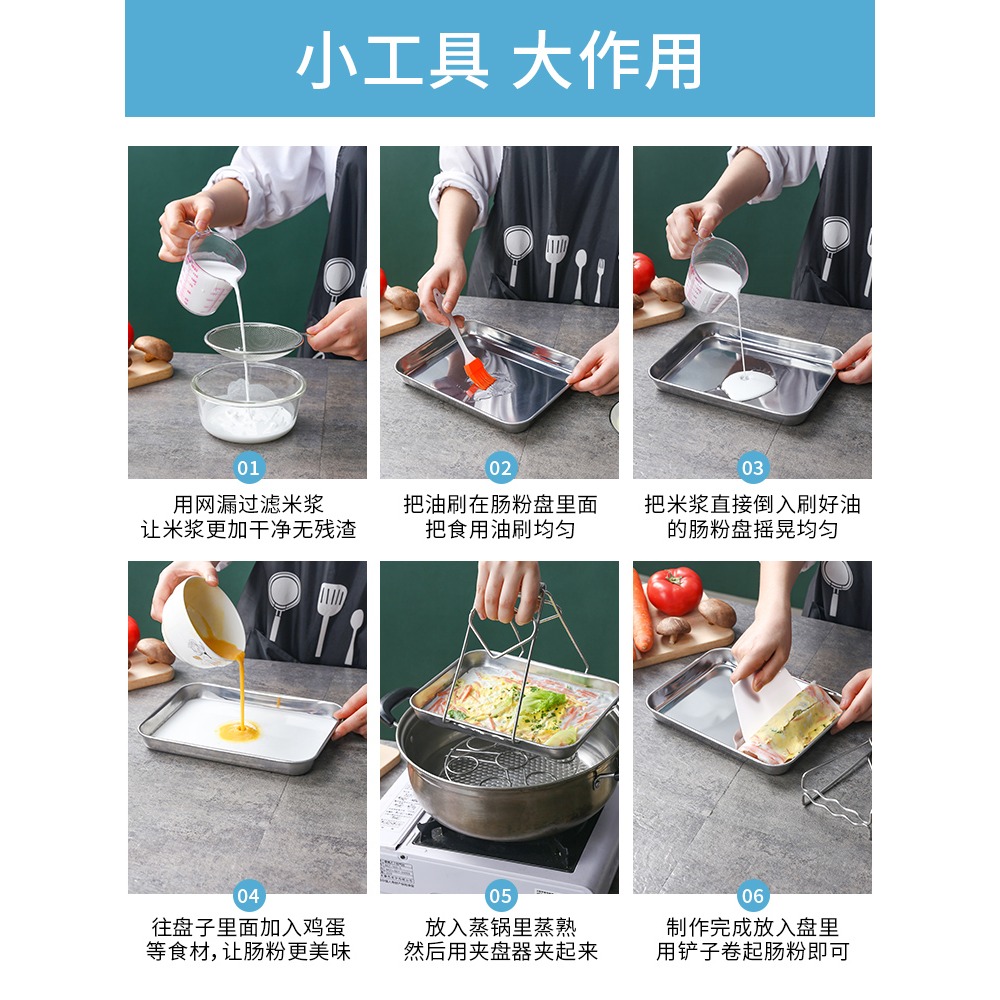 小工具 大作用

01
用网漏过滤米浆
让米浆更加干净无残渣

02
把油刷在肠粉盘里面
把食用油刷均匀

03
把米浆直接倒入刷好油
的肠粉盘摇晃均匀

04
往盘子里面加入鸡蛋
等食材，让肠粉更美味

05
放入蒸锅里蒸熟
然后用夹盘器夹起来

06
制作完成放入盘里
用铲子卷起肠粉即可