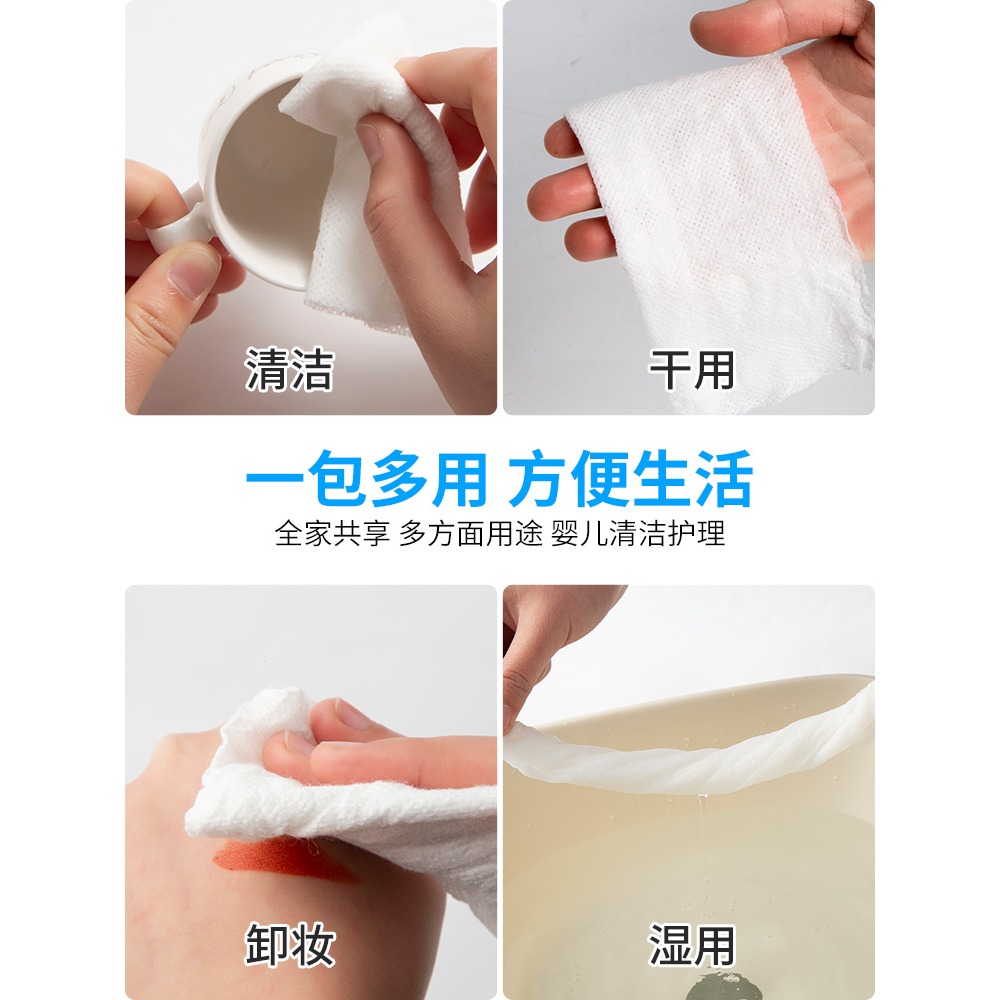 清洁

干用

一包多用 方便生活

全家共享 多方面用途 婴儿清洁护理

卸妆

湿用