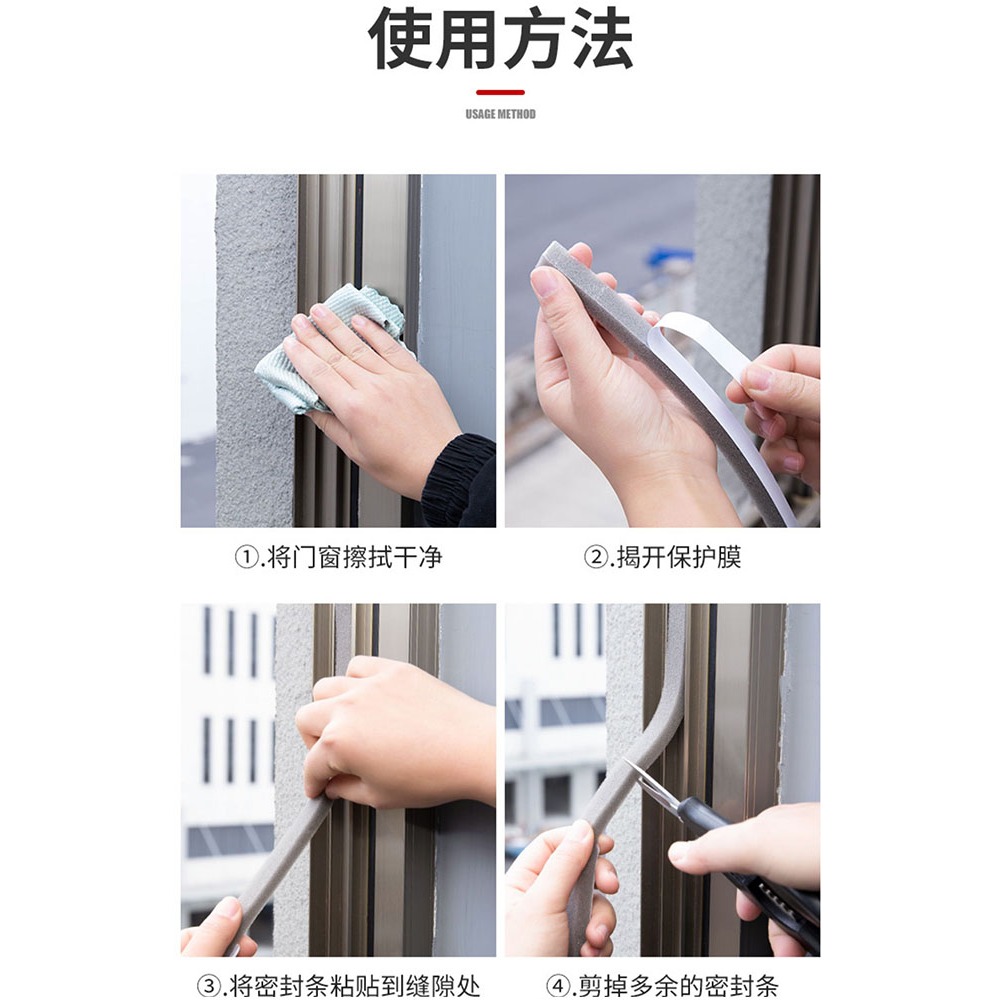 使用方法

USAGE METHOD

①.将门窗擦拭干净

②.揭开保护膜

③.将密封条粘贴到缝隙处

④.剪掉多余的密封条