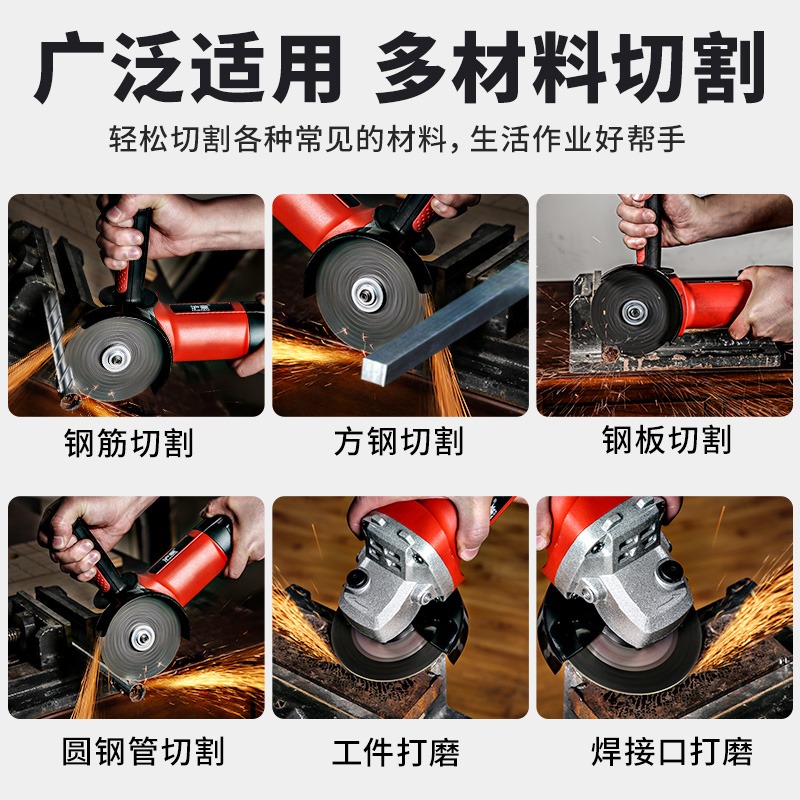 广泛适用 多材料切割

轻松切割各种常见的材料，生活作业好帮手

钢筋切割

方钢切割

钢板切割

圆钢管切割

工件打磨

焊接口打磨