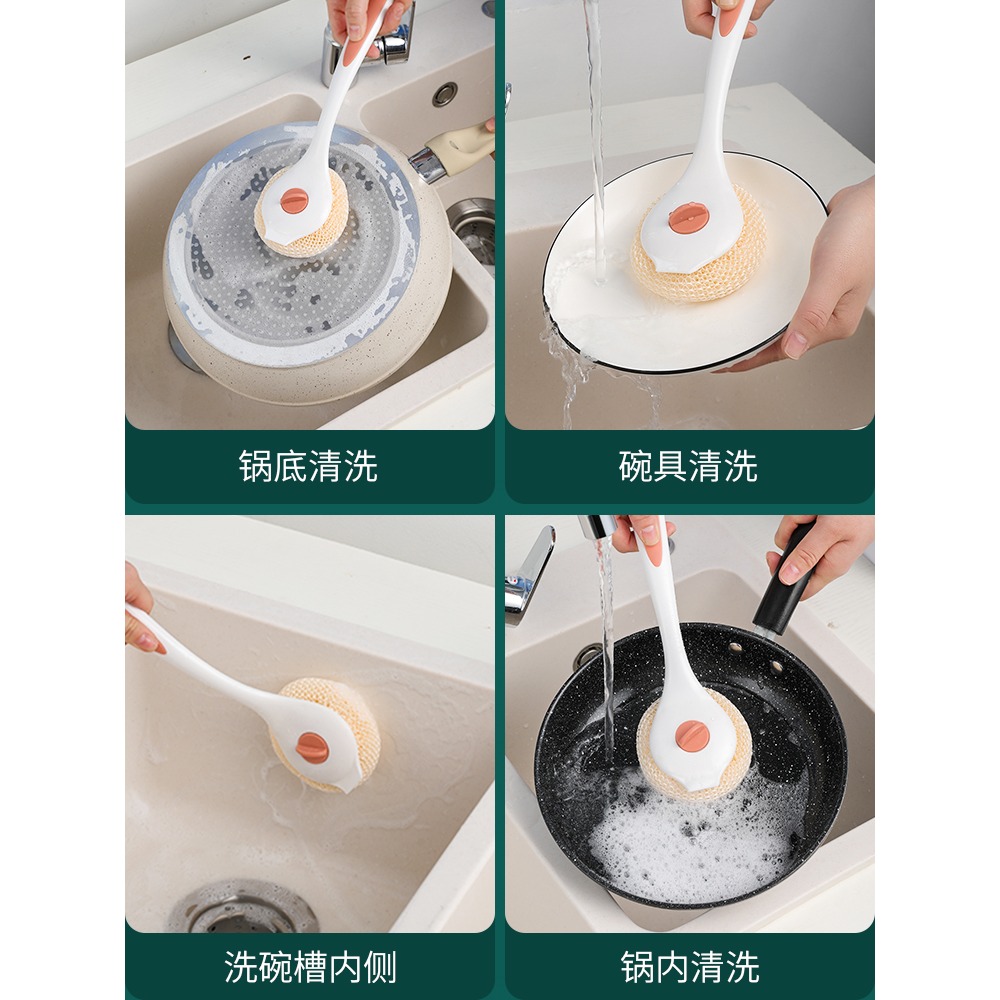 锅底清洗

碗具清洗

洗碗槽内侧

锅内清洗