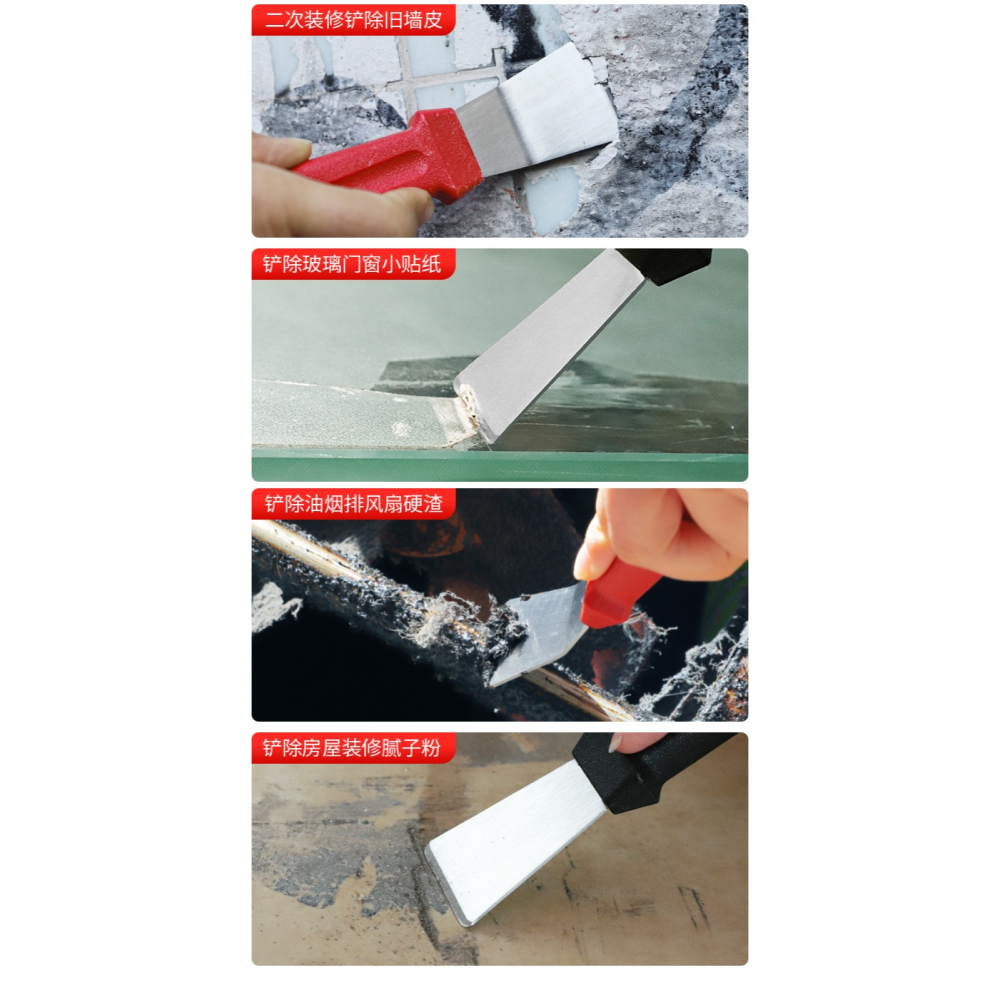 二次装修铲除旧墙皮

铲除玻璃门窗小贴纸

铲除油烟排风扇硬渣

铲除房屋装修腻子粉