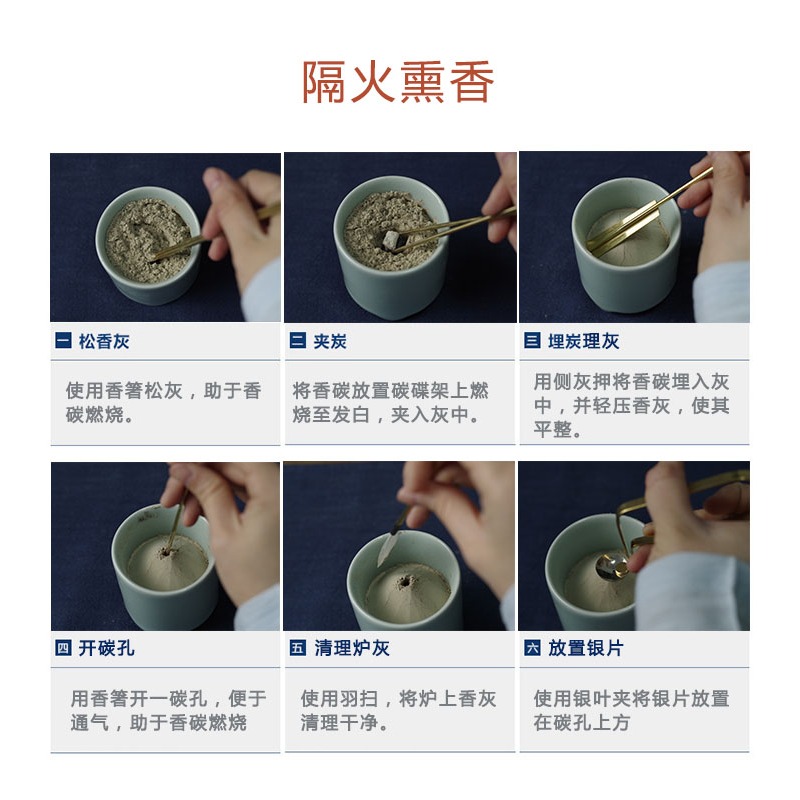 隔火熏香

一 松香灰

使用香箸松灰，助于香碳燃烧。

二 夹炭

将香碳放置碳碟架上燃烧至发白，夹入灰中。

三 埋炭理灰

用侧灰押将香碳埋入灰中，并轻压香灰，使其平整。

四 开碳孔

用香箸开一碳孔，便于通气，助于香碳燃烧

五 清理炉灰

使用羽扫，将炉上香灰清理干净。

六 放置银片

使用银叶夹将银片放置在碳孔上方