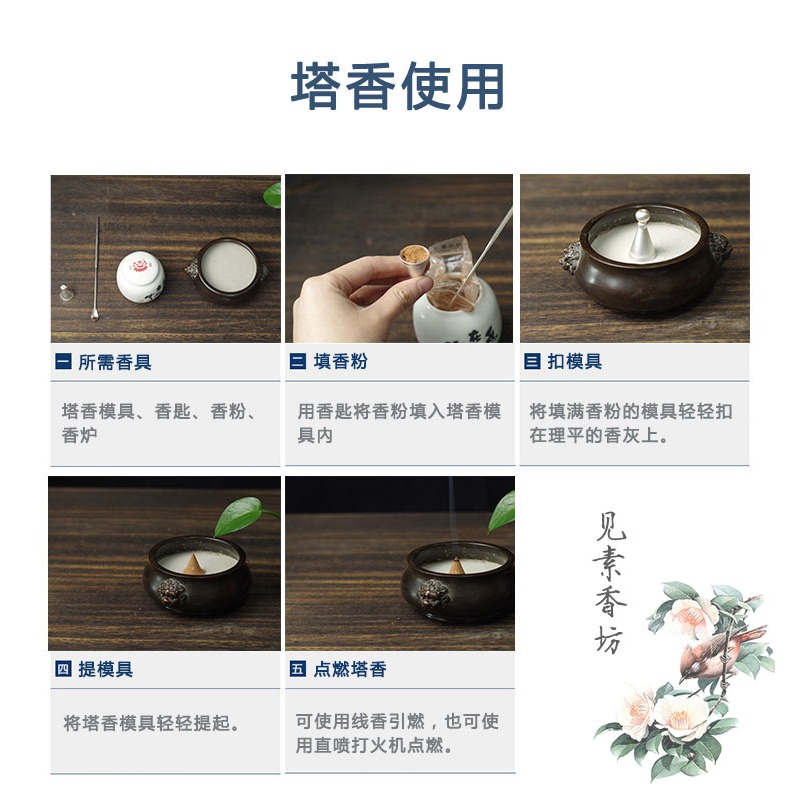 塔香使用

一 所需香具

塔香模具、香匙、香粉、香炉

二 填香粉

用香匙将香粉填入塔香模具内

三 扣模具

将填满香粉的模具轻轻扣在理平的香灰上。

四 提模具

将塔香模具轻轻提起。

五 点燃塔香

可使用线香引燃，也可使用直喷打火机点燃。

见素香坊