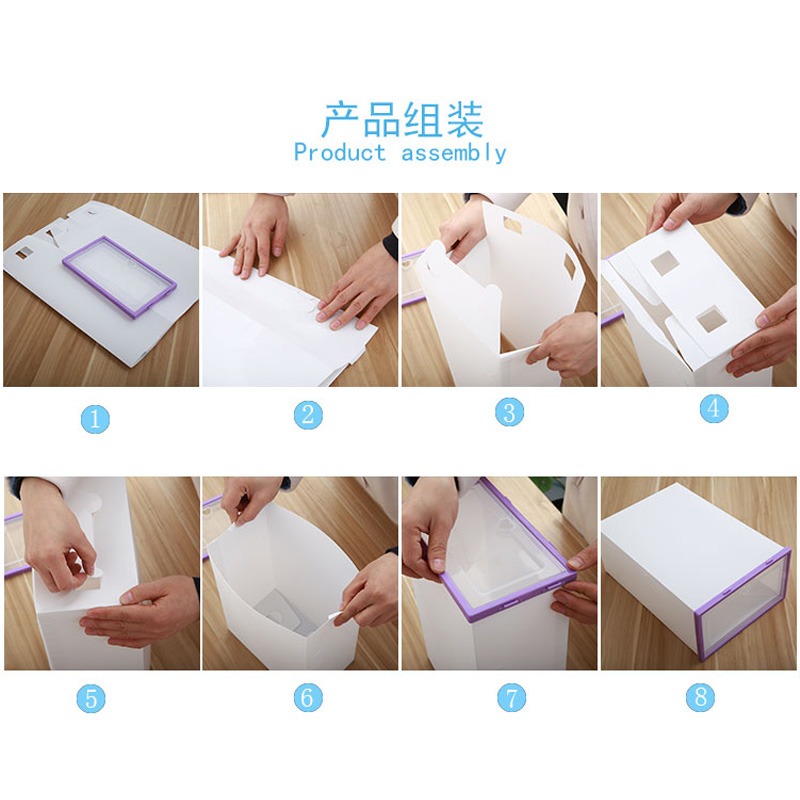 产品组装
Product assembly

1

2

3

4

5

6

7

8