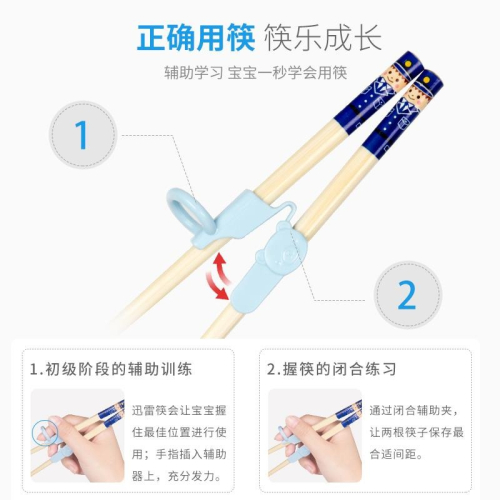 正确用筷 筷乐成长

辅助学习 宝宝一秒学会用筷

1

2

1.初级阶段的辅助训练

迅雷筷会让宝宝握住最佳位置进行使用；手指插入辅助器上，充分发力。

2.握筷的闭合练习

通过闭合辅助夹，让两根筷子保存最合适间距。