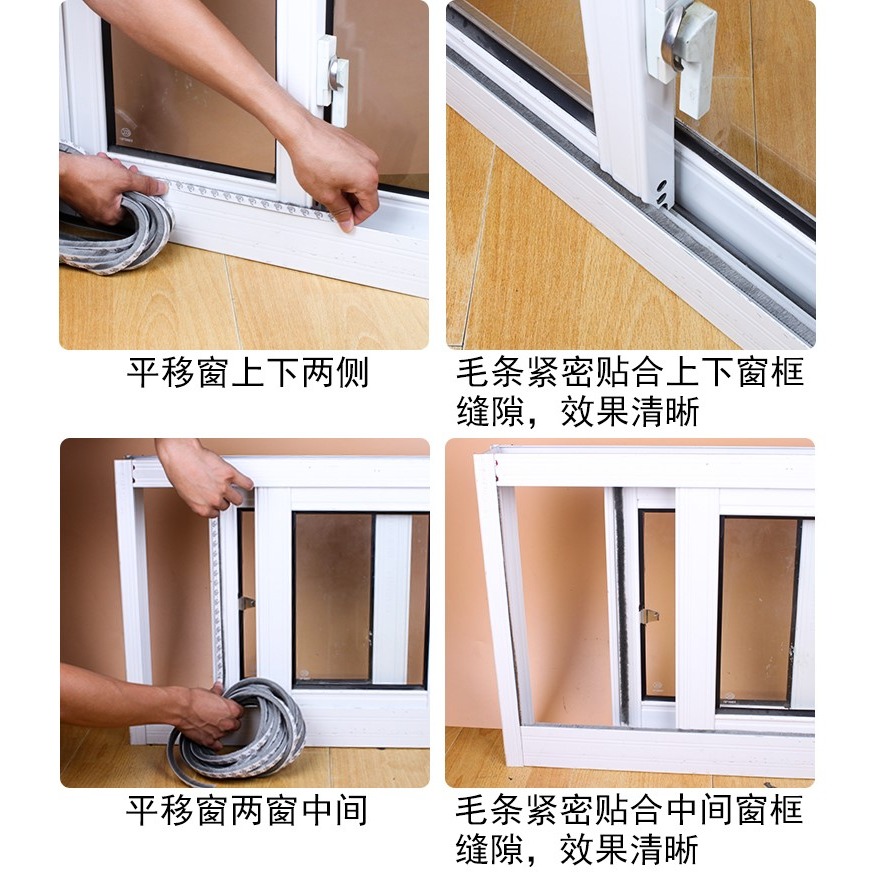 平移窗上下两侧

毛条紧密贴合上下窗框缝隙，效果清晰

平移窗两窗中间

毛条紧密贴合中间窗框缝隙，效果清晰