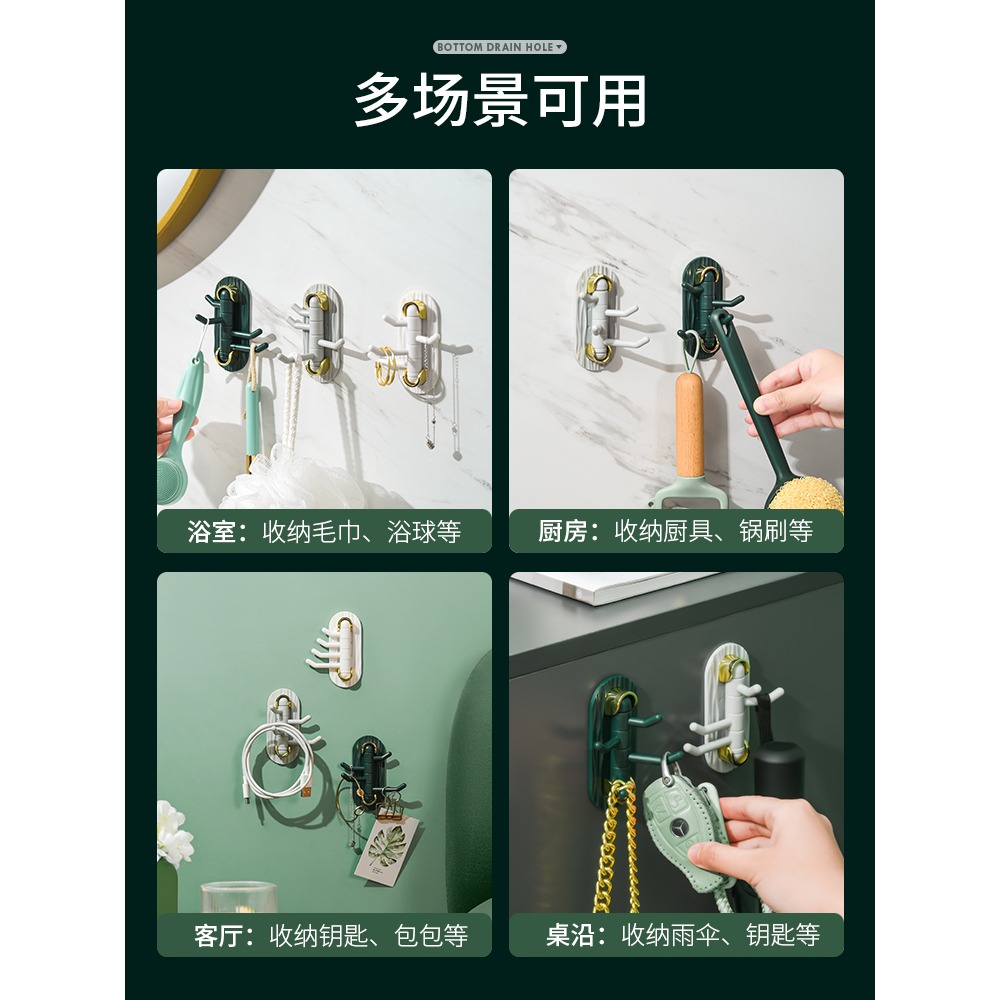 BOTTOM DRAIN HOLE

多场景可用

浴室：收纳毛巾、浴球等

厨房：收纳厨具、锅刷等

客厅：收纳钥匙、包包等

桌沿：收纳雨伞、钥匙等