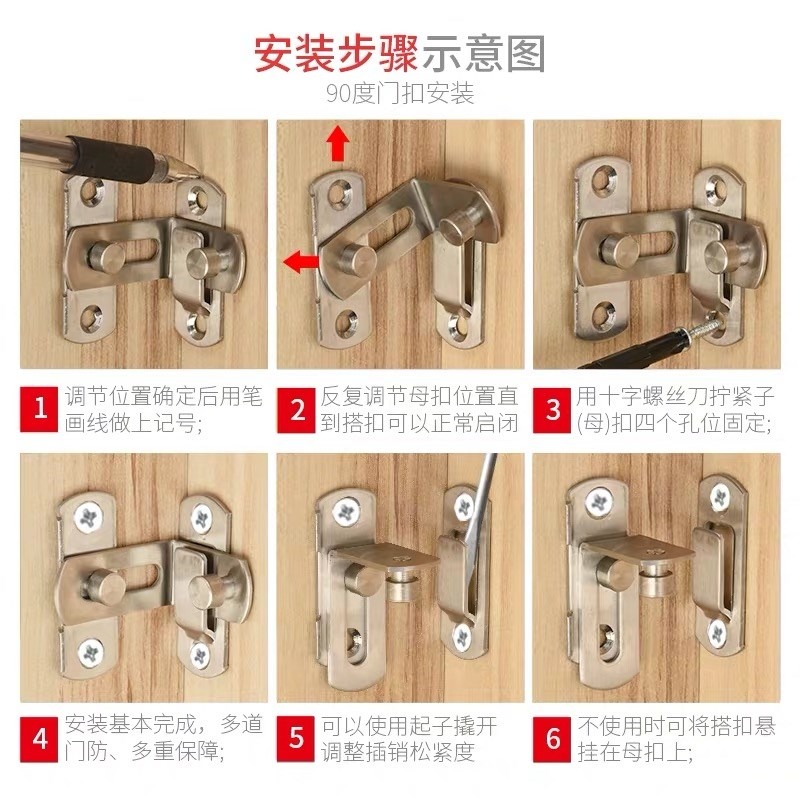 安装步骤示意图
90度门扣安装

1 调节位置确定后用笔画线做上记号;

2 反复调节母扣位置直到搭扣可以正常启闭

3 用十字螺丝刀拧紧子(母)扣四个孔位固定;

4 安装基本完成，多道门防、多重保障;

5 可以使用起子撬开调整插销松紧度

6 不使用时可将搭扣悬挂在母扣上;