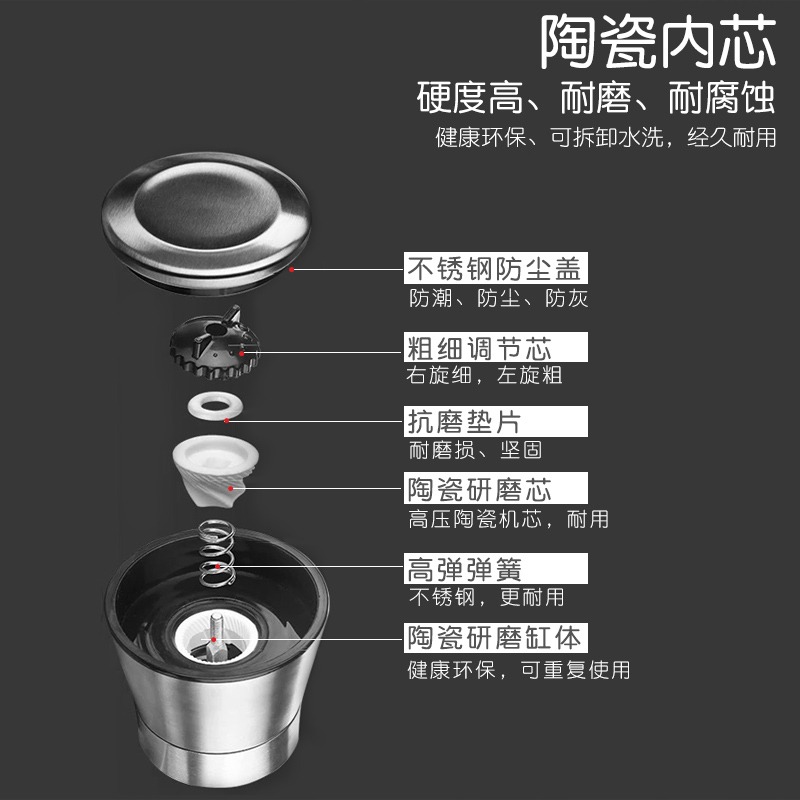 陶瓷内芯
硬度高、耐磨、耐腐蚀
健康环保、可拆卸水洗，经久耐用

不锈钢防尘盖
防潮、防尘、防灰

粗细调节芯
右旋细，左旋粗

抗磨垫片
耐磨损、坚固

陶瓷研磨芯
高压陶瓷机芯，耐用

高弹弹簧
不锈钢，更耐用

陶瓷研磨缸体
健康环保，可重复使用