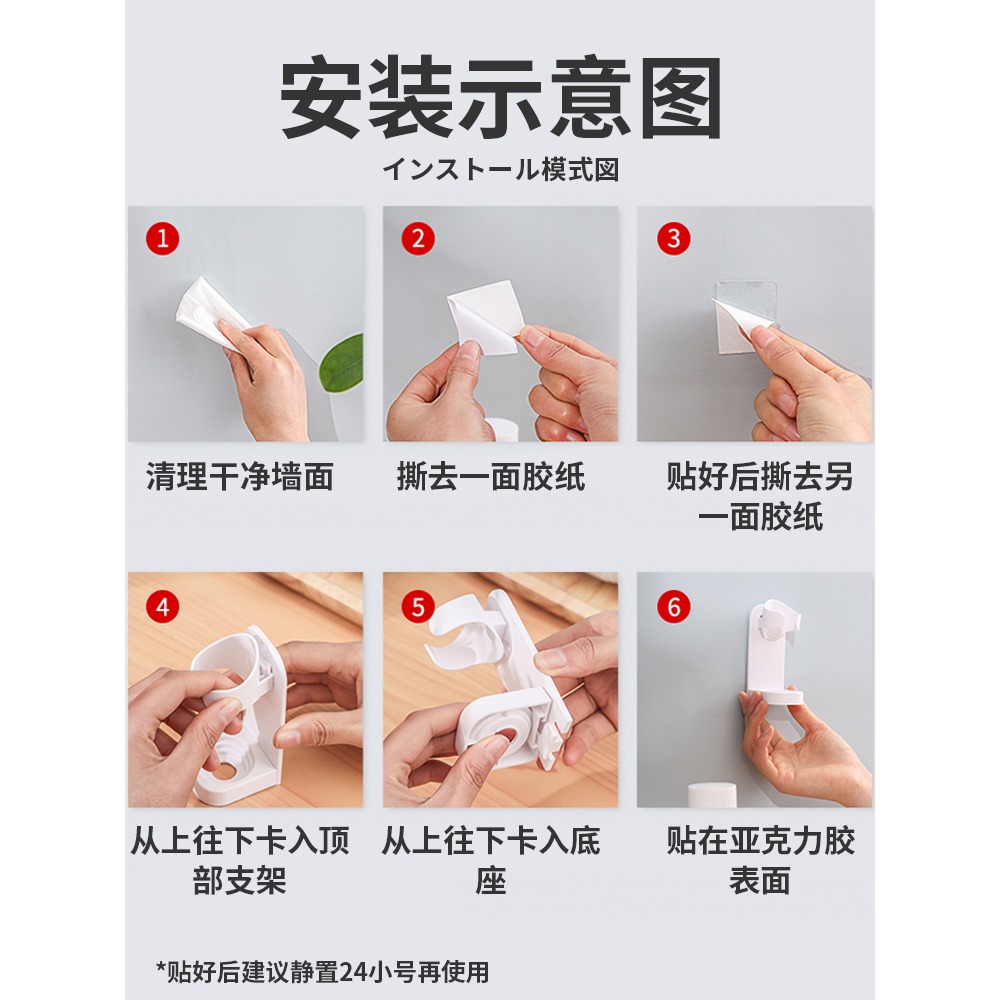 安装示意图
インストール模式図

1
清理干净墙面

2
撕去一面胶纸

3
贴好后撕去另一面胶纸

4
从上往下卡入顶部支架

5
从上往下卡入底座

6
贴在亚克力胶表面

*贴好后建议静置24小号再使用