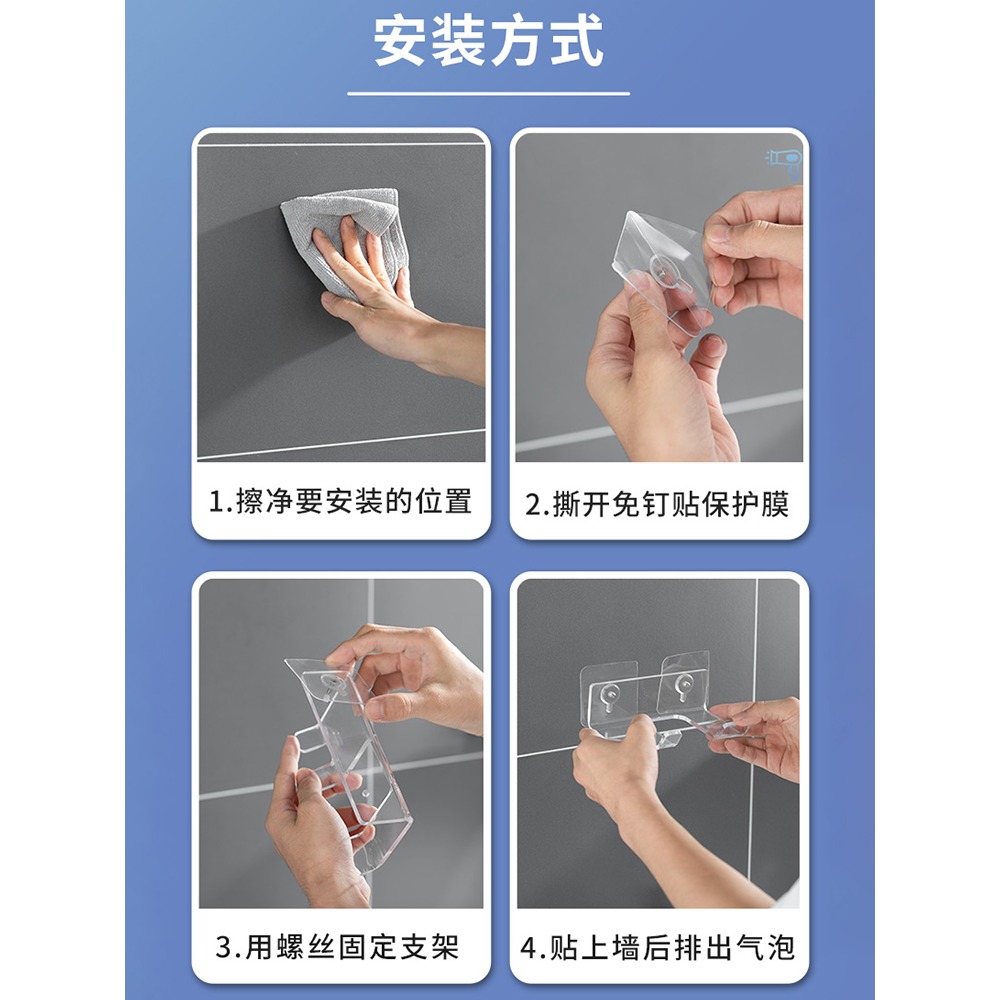 安装方式

1.擦净要安装的位置

2.撕开免钉贴保护膜

3.用螺丝固定支架

4.贴上墙后排出气泡