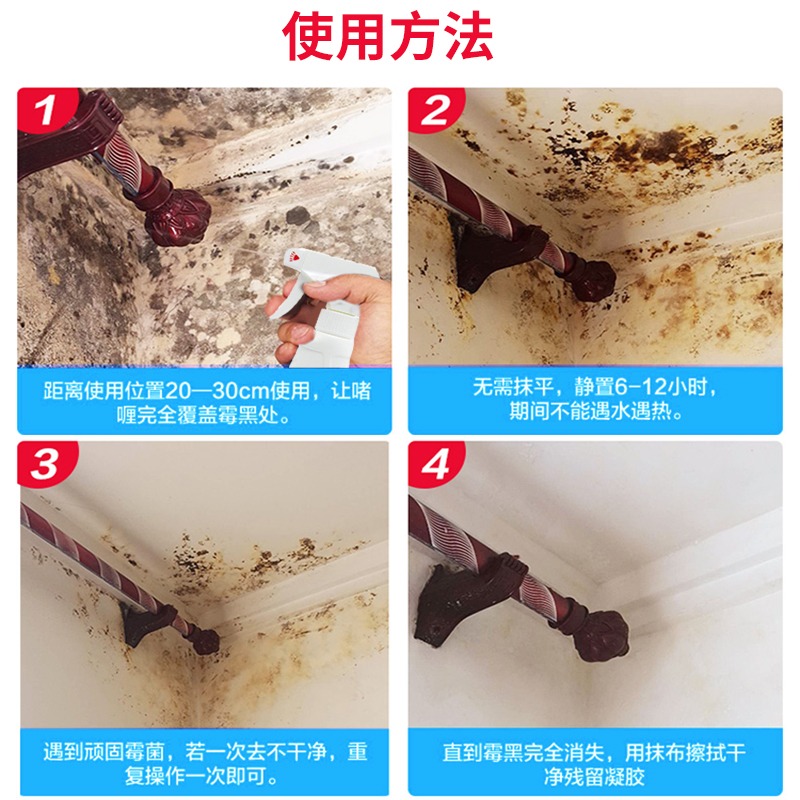 使用方法

1

距离使用位置20—30cm使用，让啫喱完全覆盖霉黑处。

2

无需抹平，静置6-12小时，期间不能遇水遇热。

3

遇到顽固霉菌，若一次去不干净，重复操作一次即可。

4

直到霉黑完全消失，用抹布擦拭干净残留凝胶