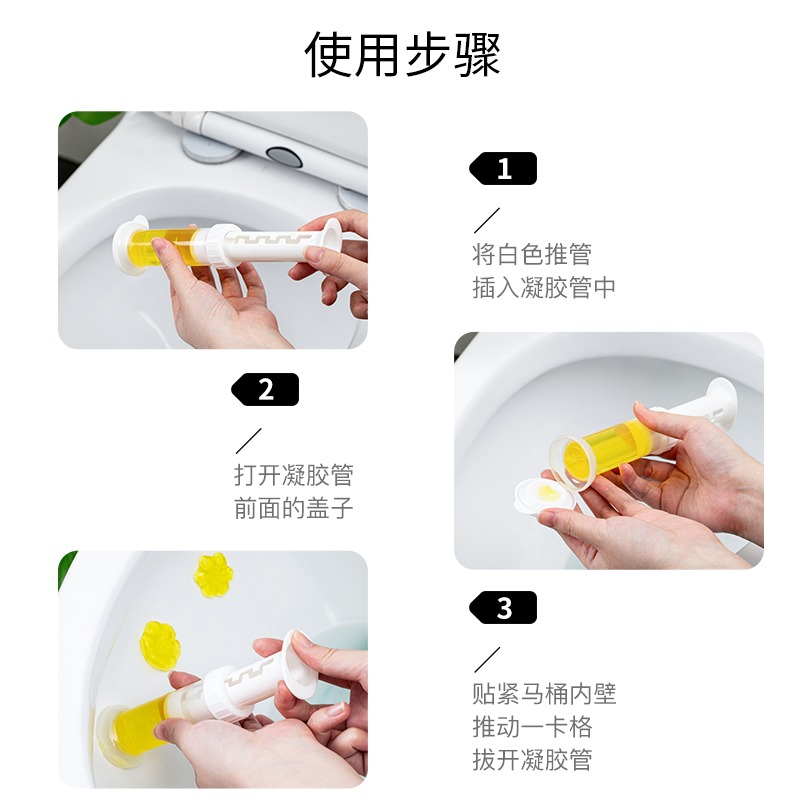 使用步骤

1

将白色推管
插入凝胶管中

2

打开凝胶管
前面的盖子

3

贴紧马桶内壁
推动一卡格
拔开凝胶管