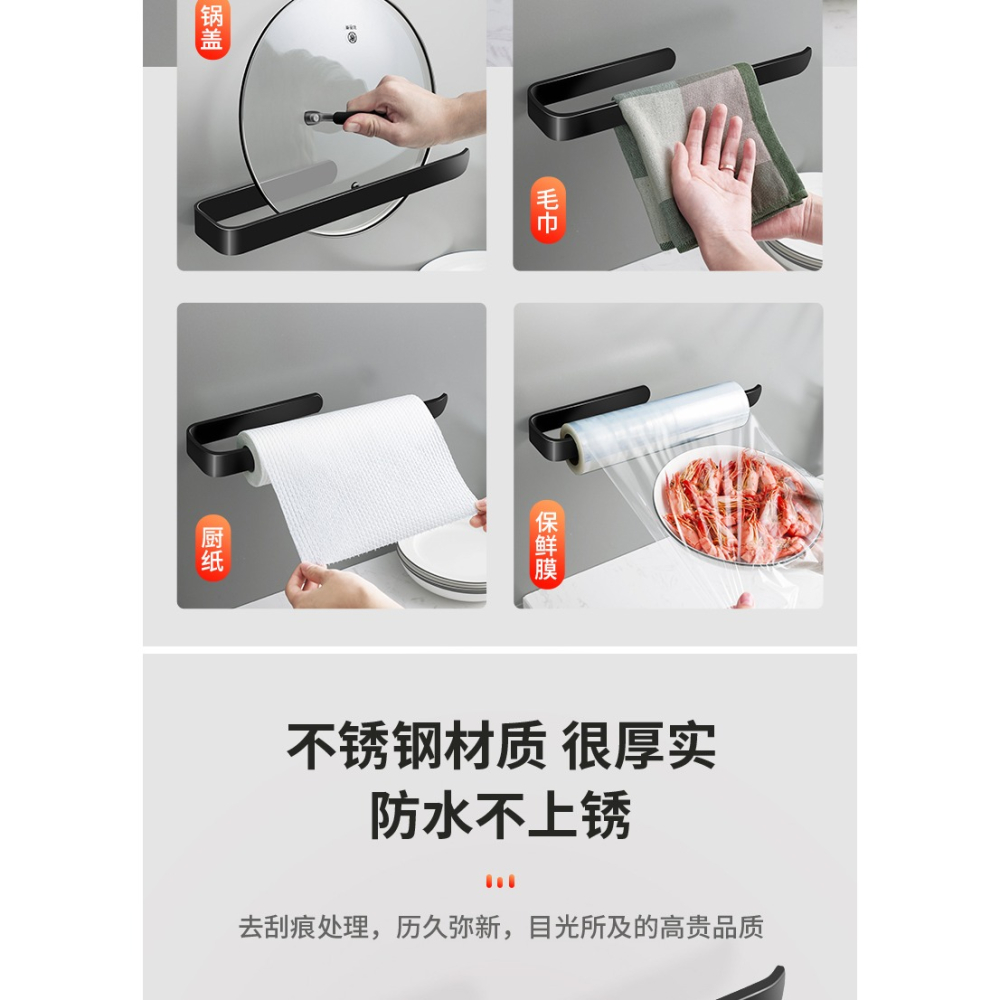 锅盖

毛巾

厨纸

保鲜膜

不锈钢材质 很厚实
防水不上锈

去刮痕处理，历久弥新，目光所及的高贵品质