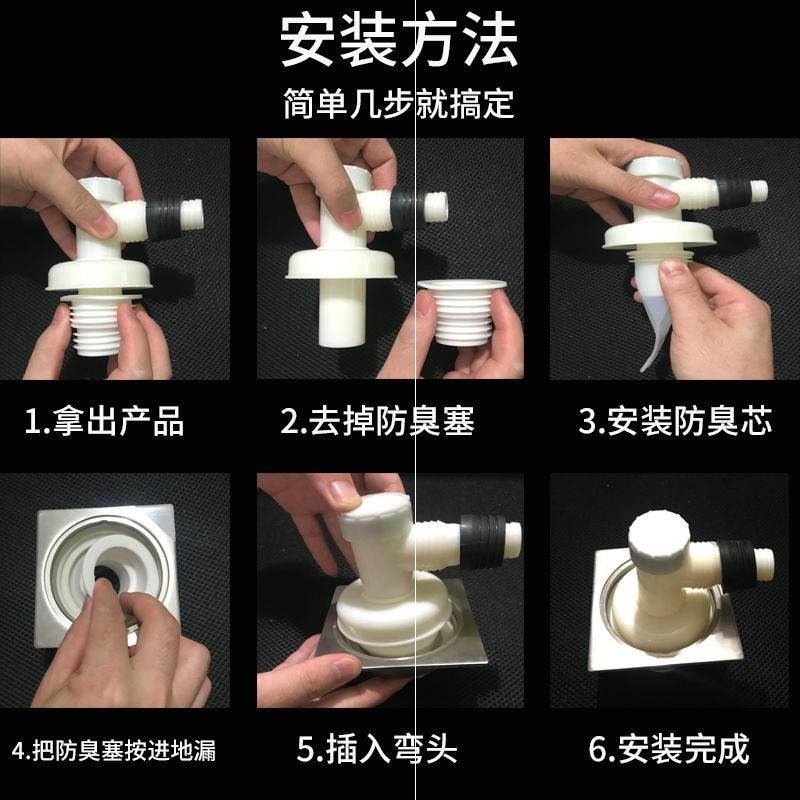 安装方法

简单几步就搞定

1.拿出产品

2.去掉防臭塞

3.安装防臭芯

4.把防臭塞按进地漏

5.插入弯头

6.安装完成