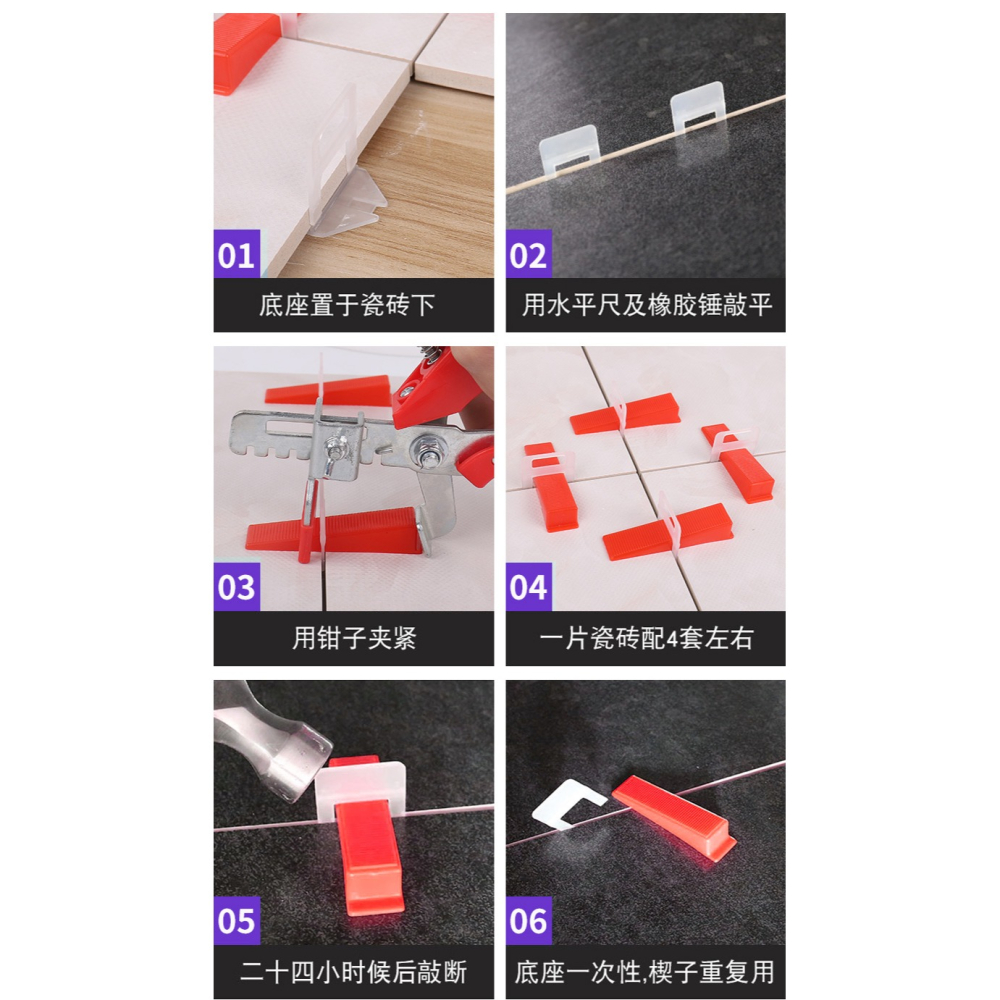 01
底座置于瓷砖下

02
用水平尺及橡胶锤敲平

03
用钳子夹紧

04
一片瓷砖配4套左右

05
二十四小时候后敲断

06
底座一次性,楔子重复用