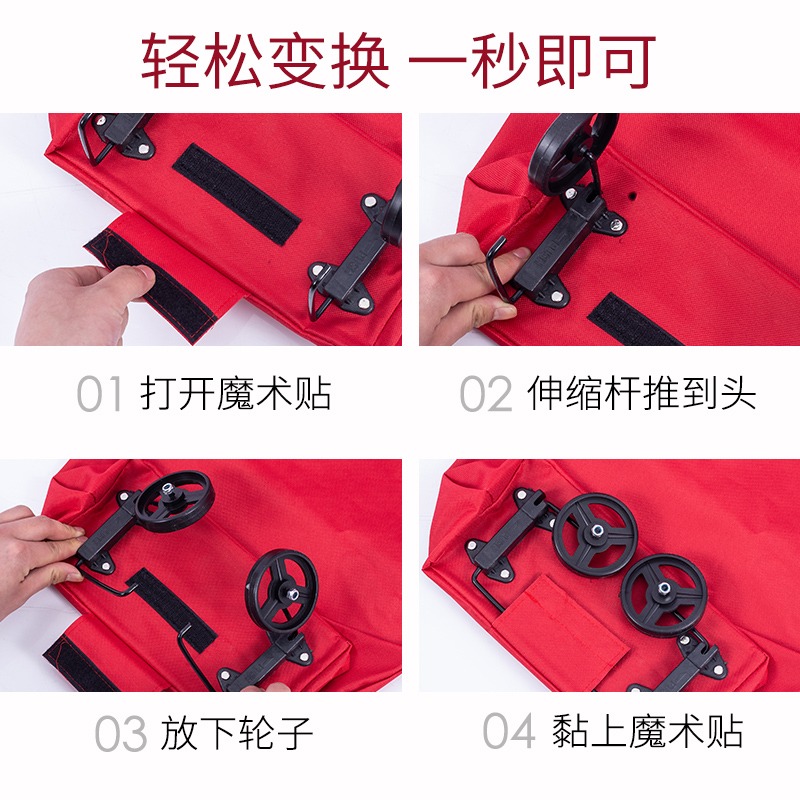 轻松变换 一秒即可

01 打开魔术贴

02 伸缩杆推到头

03 放下轮子

04 黏上魔术贴