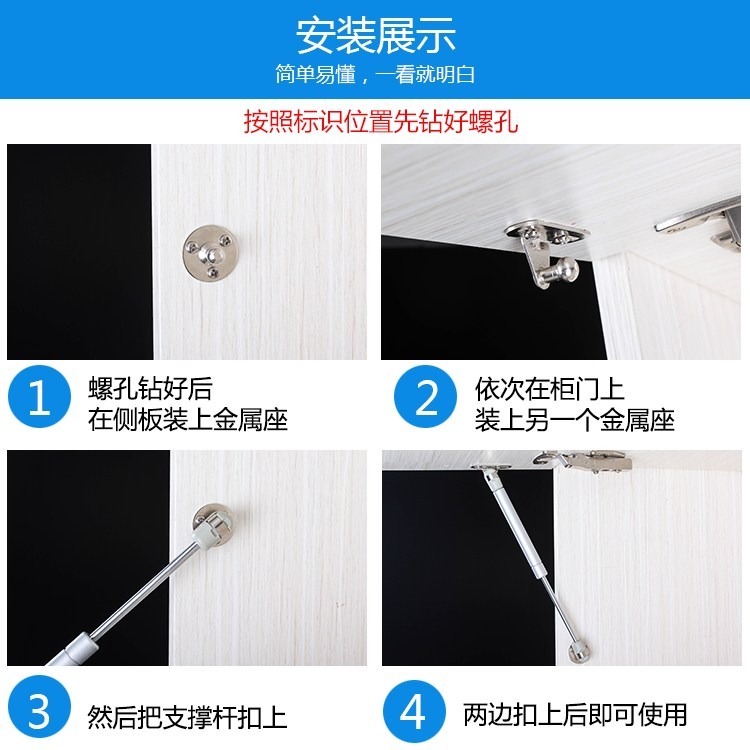 安装展示

简单易懂，一看就明白

按照标识位置先钻好螺孔

1 螺孔钻好后
在侧板装上金属座

2 依次在柜门上
装上另一个金属座

3 然后把支撑杆扣上

4 两边扣上后即可使用