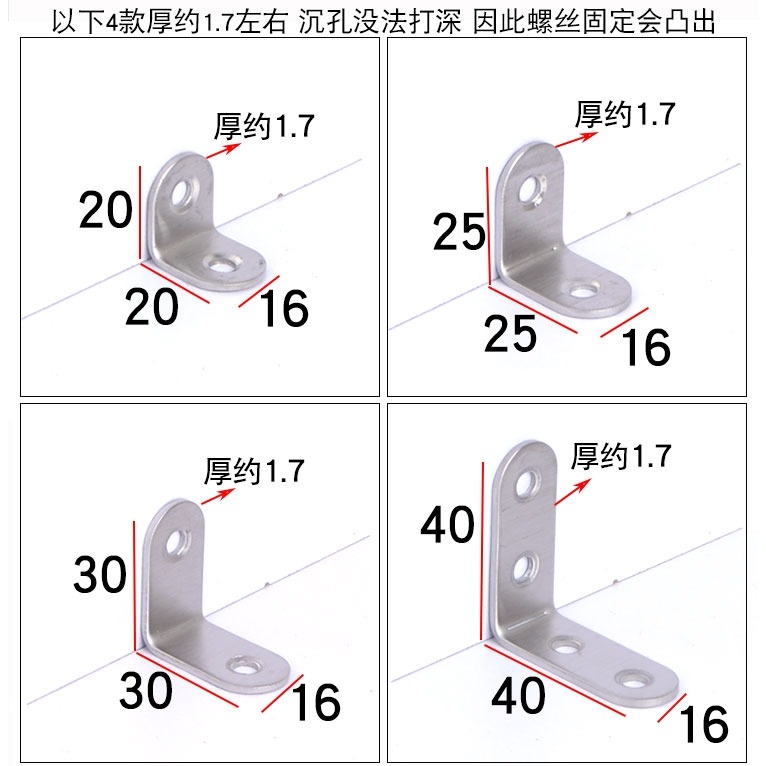 以下4款厚约1.7左右 沉孔没法打深 因此螺丝固定会凸出

厚约1.7
20
20
16

厚约1.7
25
25
16

厚约1.7
30
30
16

厚约1.7
40
40
16