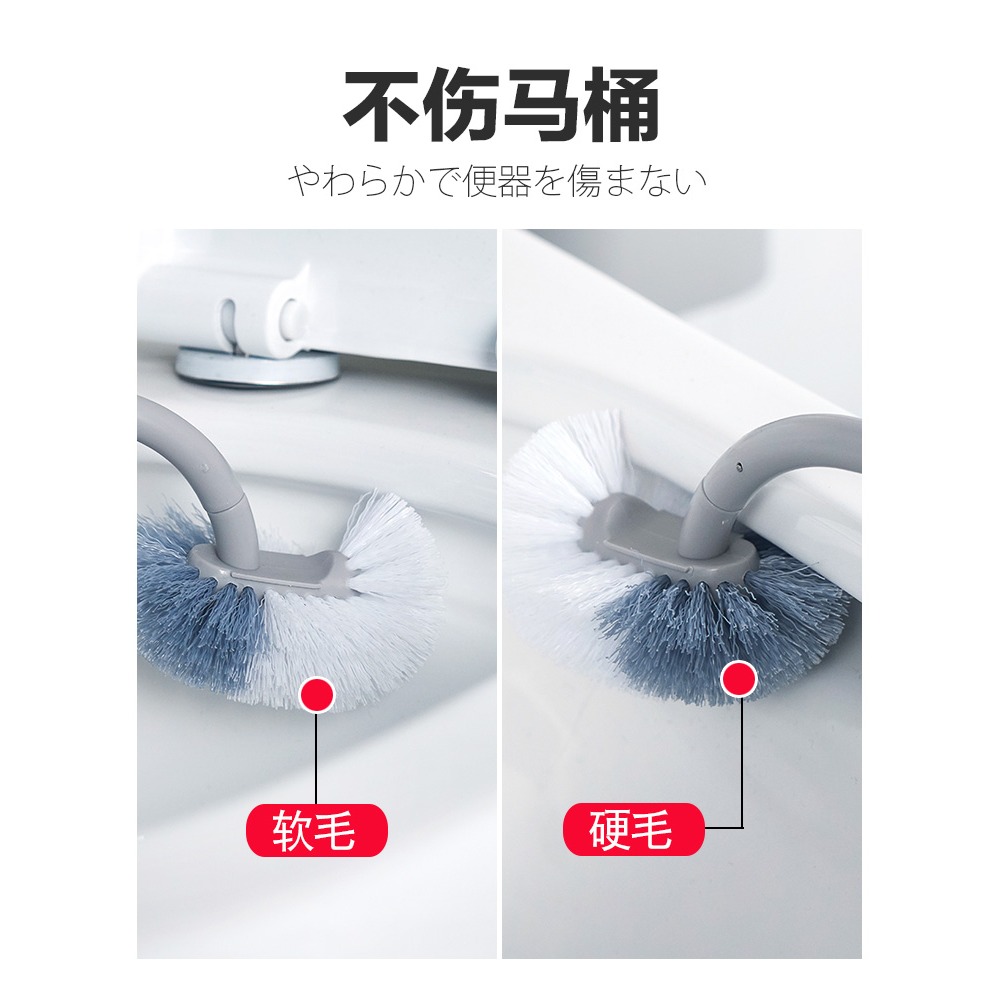 不伤马桶
やわらかで便器を傷まない

软毛

硬毛