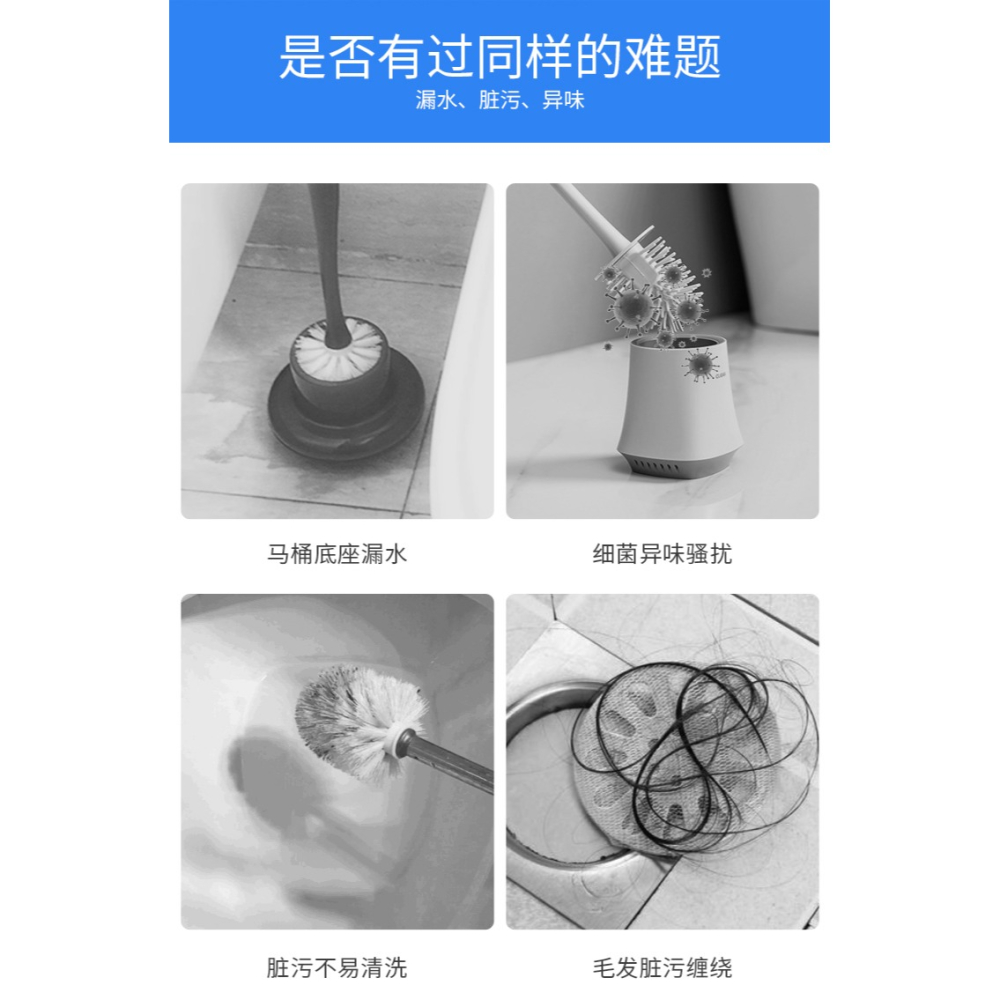 是否有过同样的难题
漏水、脏污、异味

马桶底座漏水

细菌异味骚扰

脏污不易清洗

毛发脏污缠绕