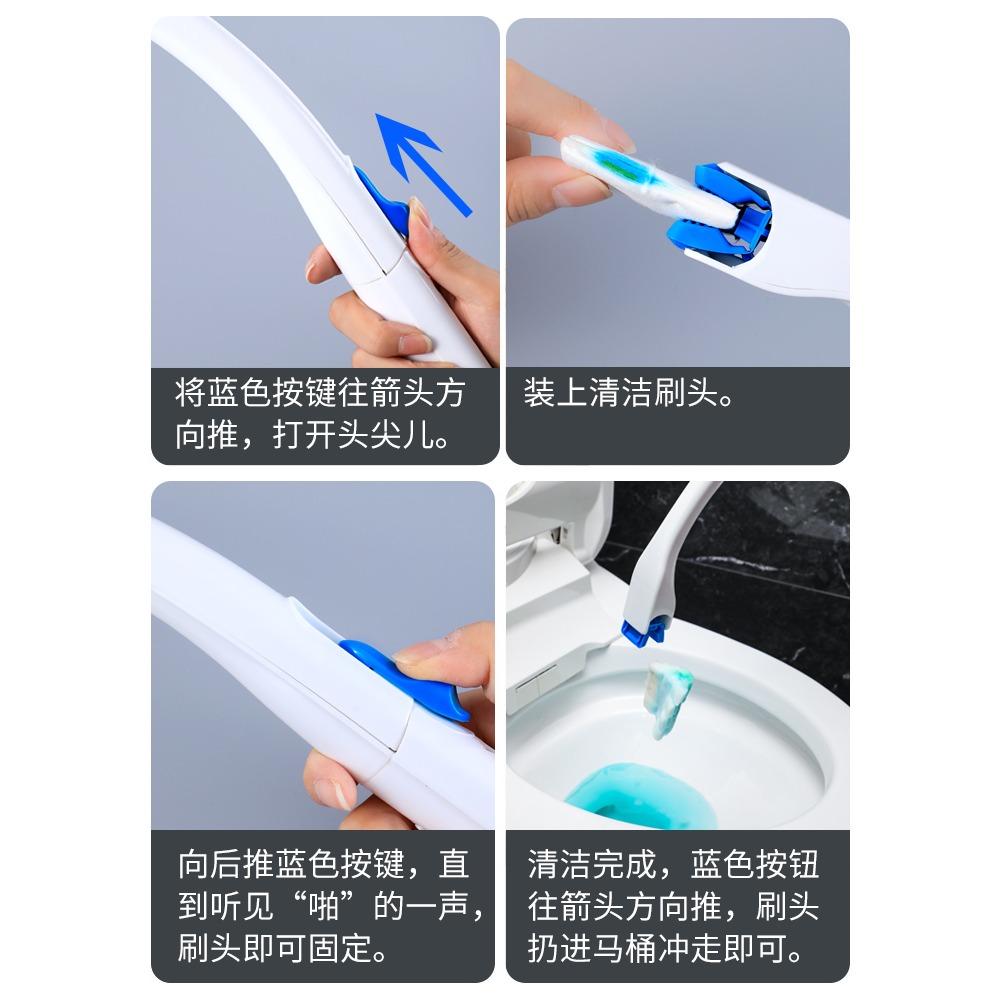 将蓝色按键往箭头方向推，打开头尖儿。

装上清洁刷头。

向后推蓝色按键，直到听见“啪”的一声，刷头即可固定。

清洁完成，蓝色按钮往箭头方向推，刷头扔进马桶冲走即可。