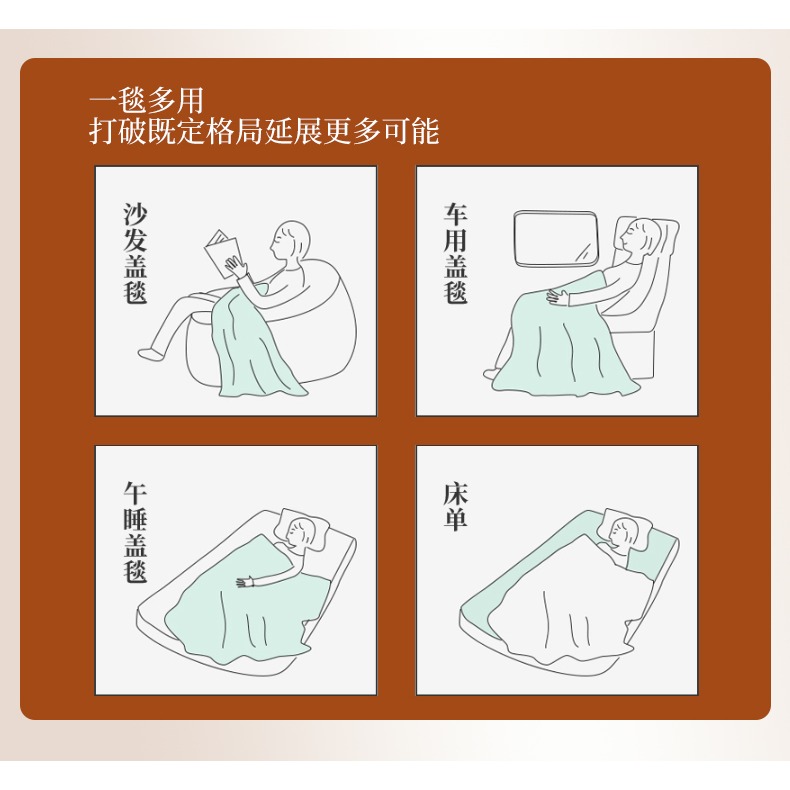 一毯多用
打破既定格局延展更多可能

沙发盖毯

车用盖毯

午睡盖毯

床单