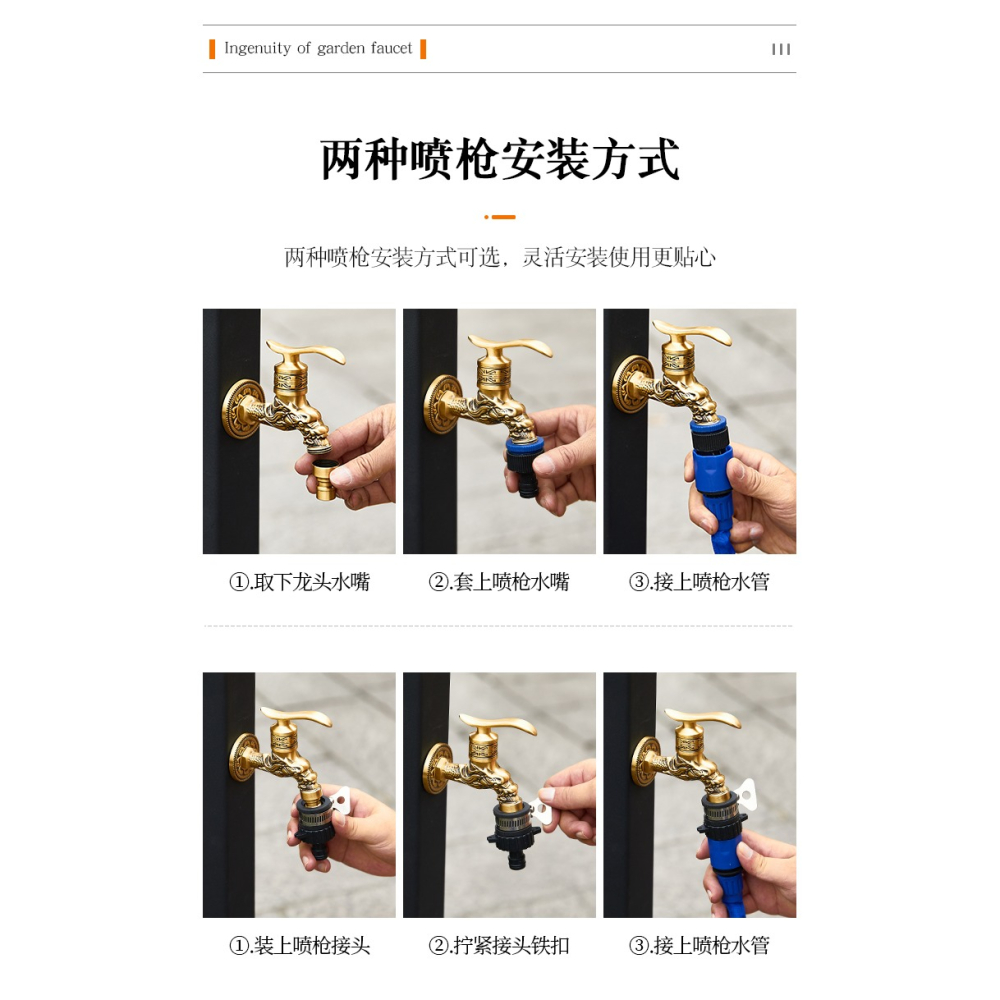 Ingenuity of garden faucet

III

两种喷枪安装方式

两种喷枪安装方式可选，灵活安装使用更贴心

①.取下龙头水嘴

②.套上喷枪水嘴

③.接上喷枪水管

①.装上喷枪接头

②.拧紧接头铁扣

③.接上喷枪水管