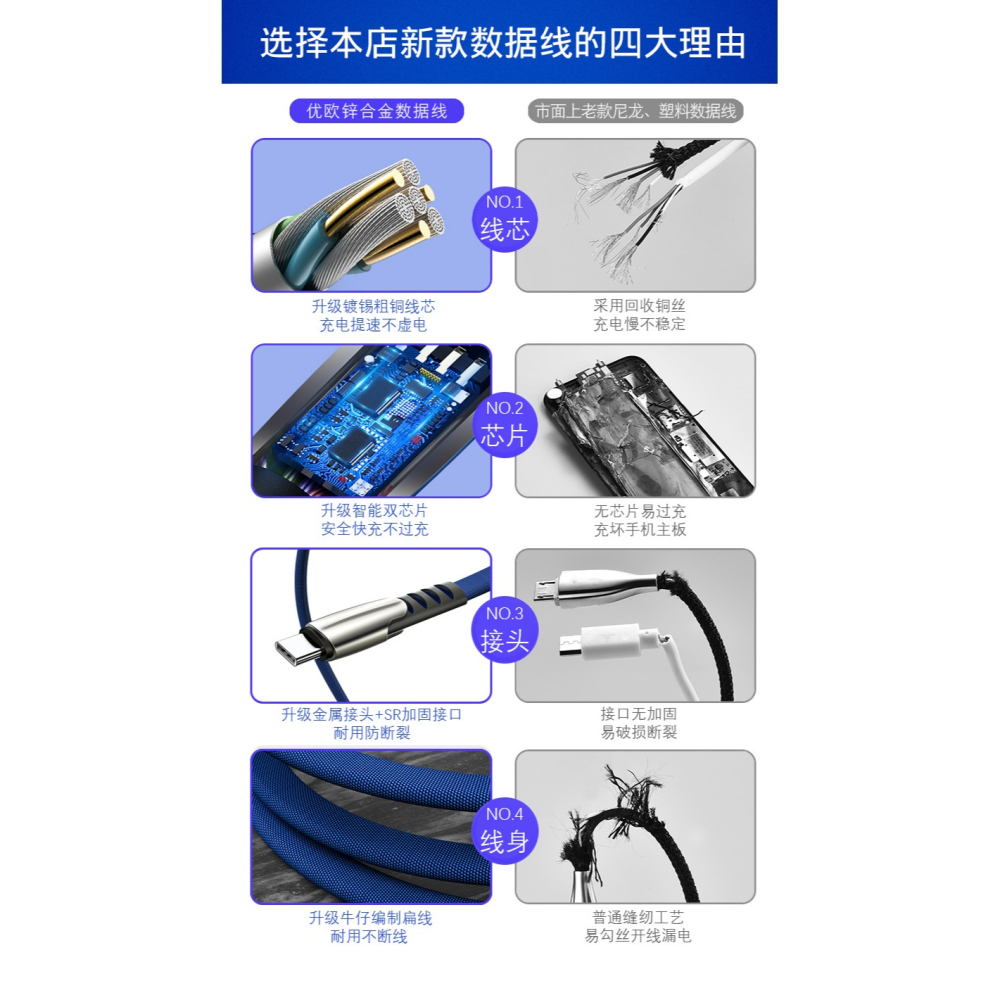 选择本店新款数据线的四大理由

优欧锌合金数据线

市面上老款尼龙、塑料数据线

NO.1
线芯

升级镀锡粗铜线芯
充电提速不虚电

采用回收铜丝
充电慢不稳定

NO.2
芯片

升级智能双芯片
安全快充不过充

无芯片易过充
充坏手机主板

NO.3
接头

升级金属接头+SR加固接口
耐用防断裂

接口无加固
易破损断裂

NO.4
线身

升级牛仔编制扁线
耐用不断线

普通缝纫工艺
易勾丝开线漏电