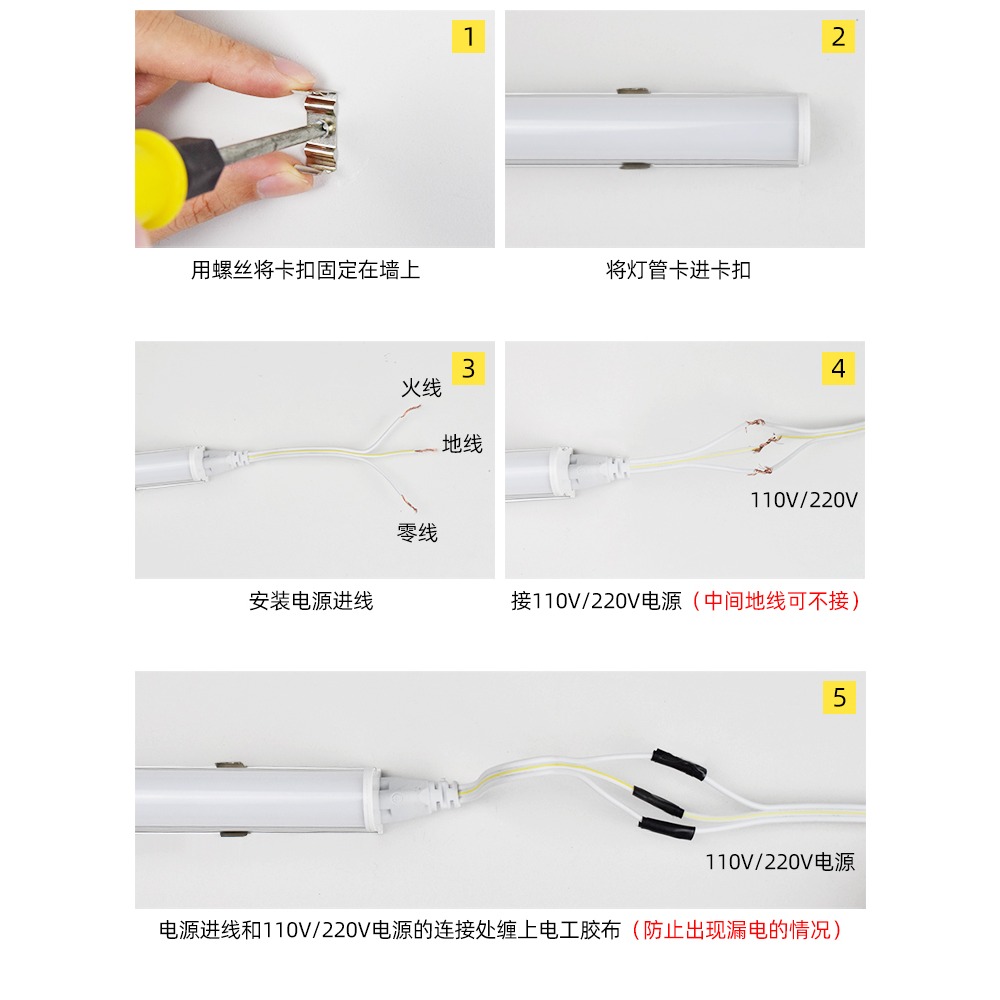 1

用螺丝将卡扣固定在墙上

2

将灯管卡进卡扣

3

火线

地线

零线

安装电源进线

4

110V/220V

接110V/220V电源（中间地线可不接）

5

110V/220V电源

电源进线和110V/220V电源的连接处缠上电工胶布（防止出现漏电的情况）