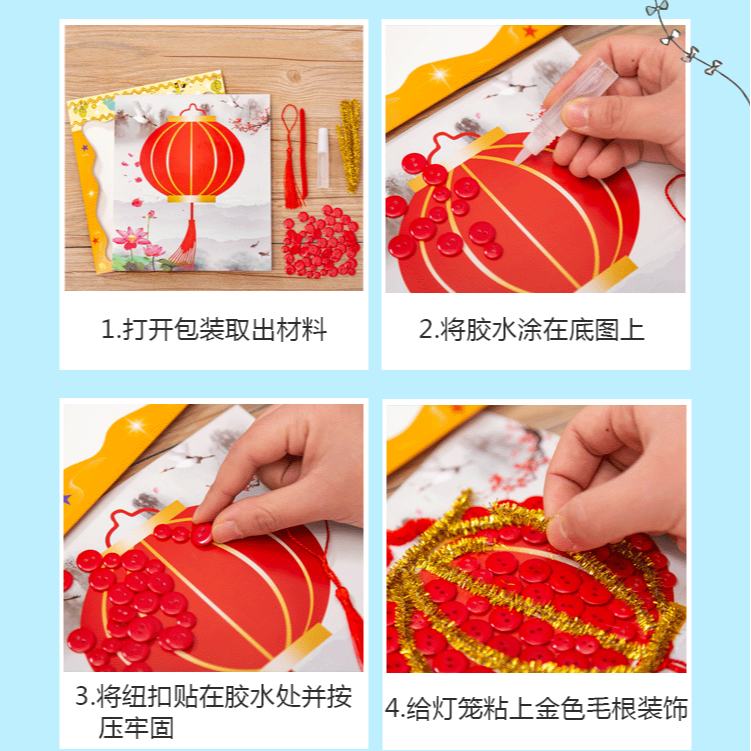 1.打开包装取出材料

2.将胶水涂在底图上

3.将纽扣贴在胶水处并按压牢固

4.给灯笼粘上金色毛根装饰