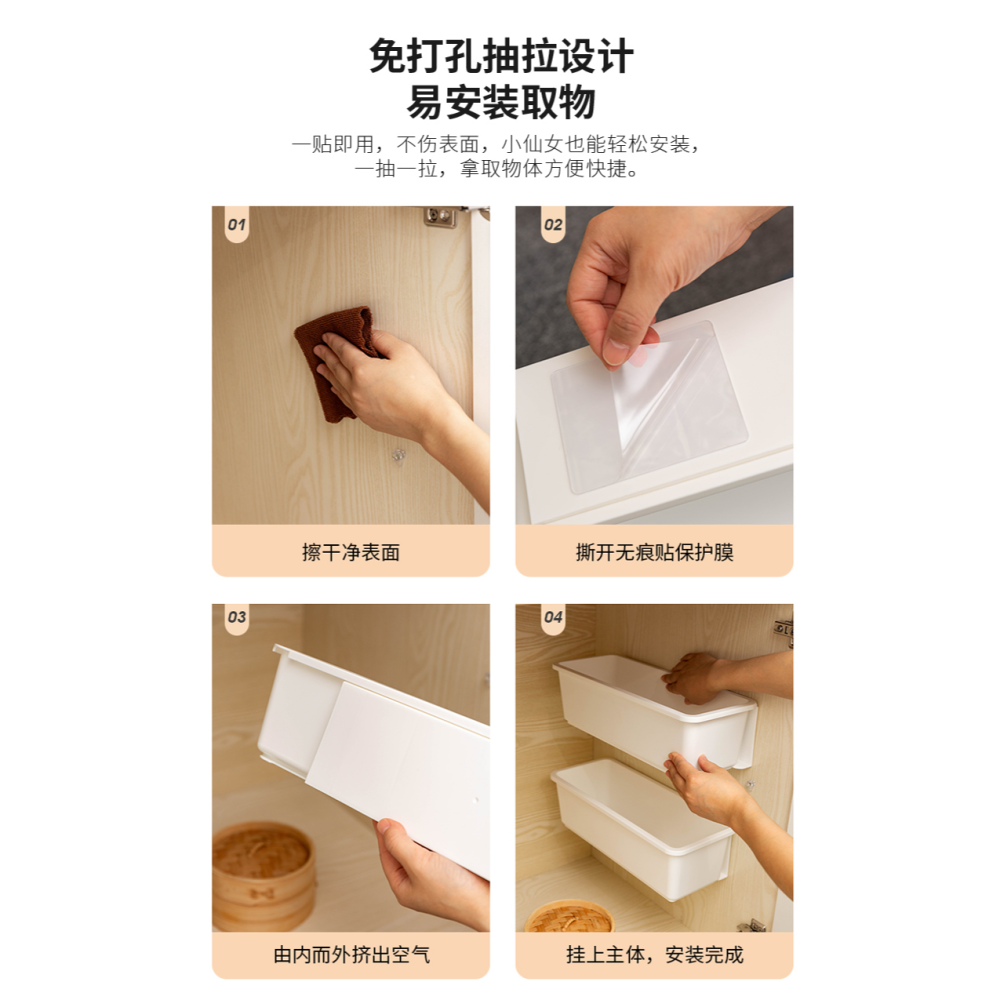 免打孔抽拉设计
易安装取物

一贴即用，不伤表面，小仙女也能轻松安装，
一抽一拉，拿取物体方便快捷。

01

擦干净表面

02

撕开无痕贴保护膜

03

由内而外挤出空气

04

挂上主体，安装完成