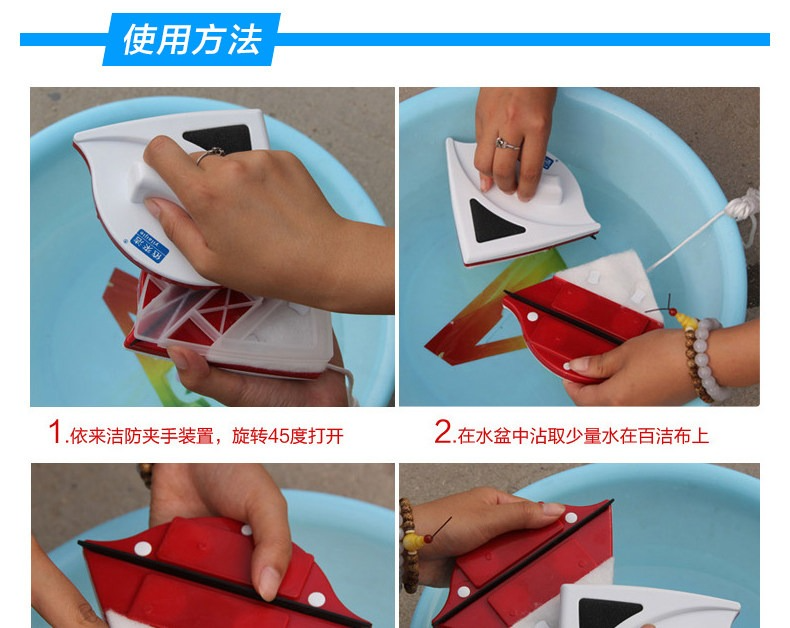 使用方法

依来洁

1.依来洁防夹手装置，旋转45度打开

2.在水盆中沾取少量水在百洁布上