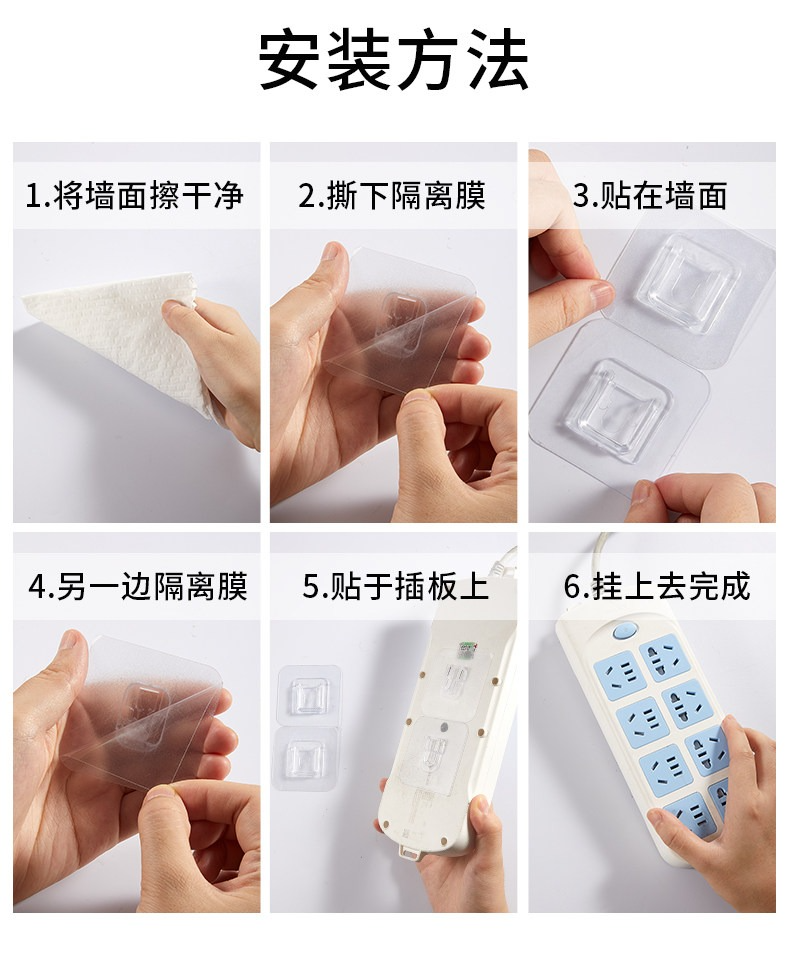 安装方法

1.将墙面擦干净

2.撕下隔离膜

3.贴在墙面

4.另一边隔离膜

5.贴于插板上

6.挂上去完成