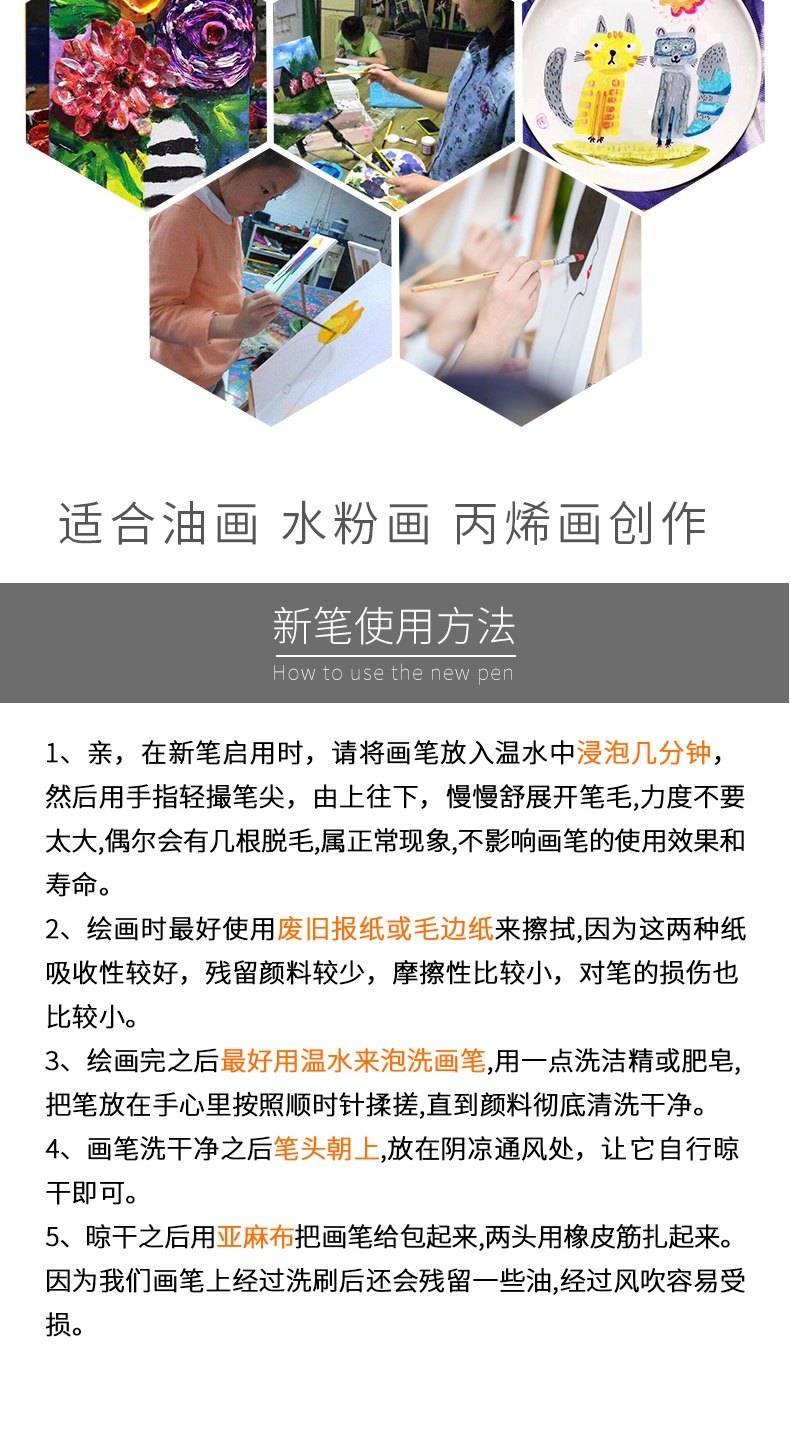 适合油画 水粉画 丙烯画创作

新笔使用方法

How to use the new pen

1、亲，在新笔启用时，请将画笔放入温水中浸泡几分钟，然后用手指轻撮笔尖，由上往下，慢慢舒展开笔毛,力度不要太大,偶尔会有几根脱毛,属正常现象,不影响画笔的使用效果和寿命。

2、绘画时最好使用废旧报纸或毛边纸来擦拭,因为这两种纸吸收性较好，残留颜料较少，摩擦性比较小，对笔的损伤也比较小。

3、绘画完之后最好用温水来泡洗画笔,用一点洗洁精或肥皂,把笔放在手心里按照顺时针揉搓,直到颜料彻底清洗干净。

4、画笔洗干净之后笔头朝上,放在阴凉通风处，让它自行晾干即可。

5、晾干之后用亚麻布把画笔给包起来,两头用橡皮筋扎起来。因为我们画笔上经过洗刷后还会残留一些油,经过风吹容易受损。