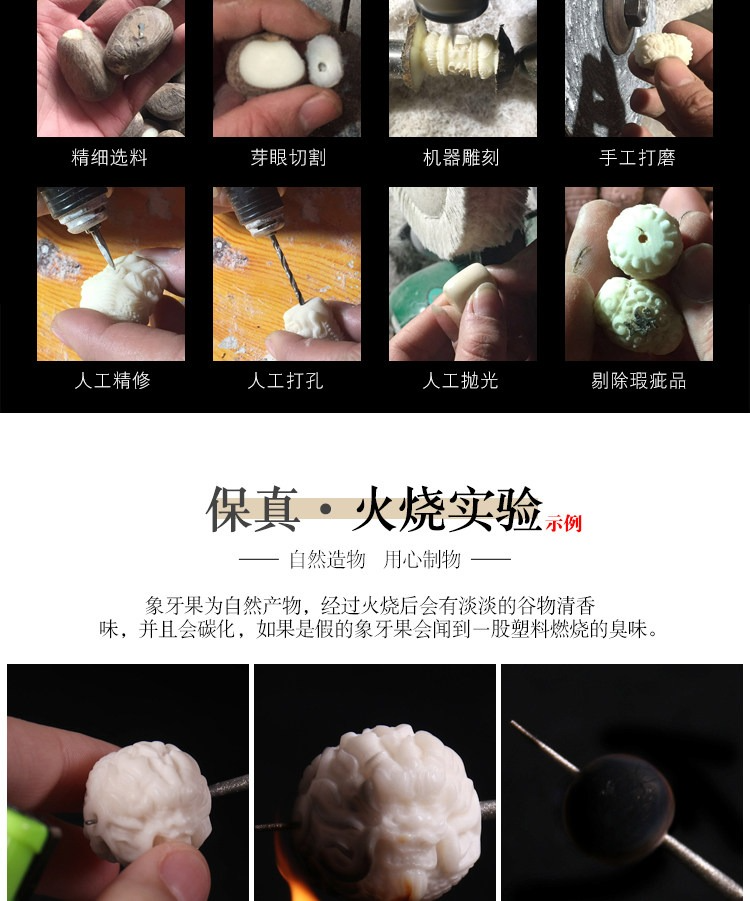 精细选料

芽眼切割

机器雕刻

手工打磨

人工精修

人工打孔

人工抛光

剔除瑕疵品

保真·火烧实验示例

—— 自然造物 用心制物 ——

象牙果为自然产物，经过火烧后会有淡淡的谷物清香味，并且会碳化，如果是假的象牙果会闻到一股塑料燃烧的臭味。