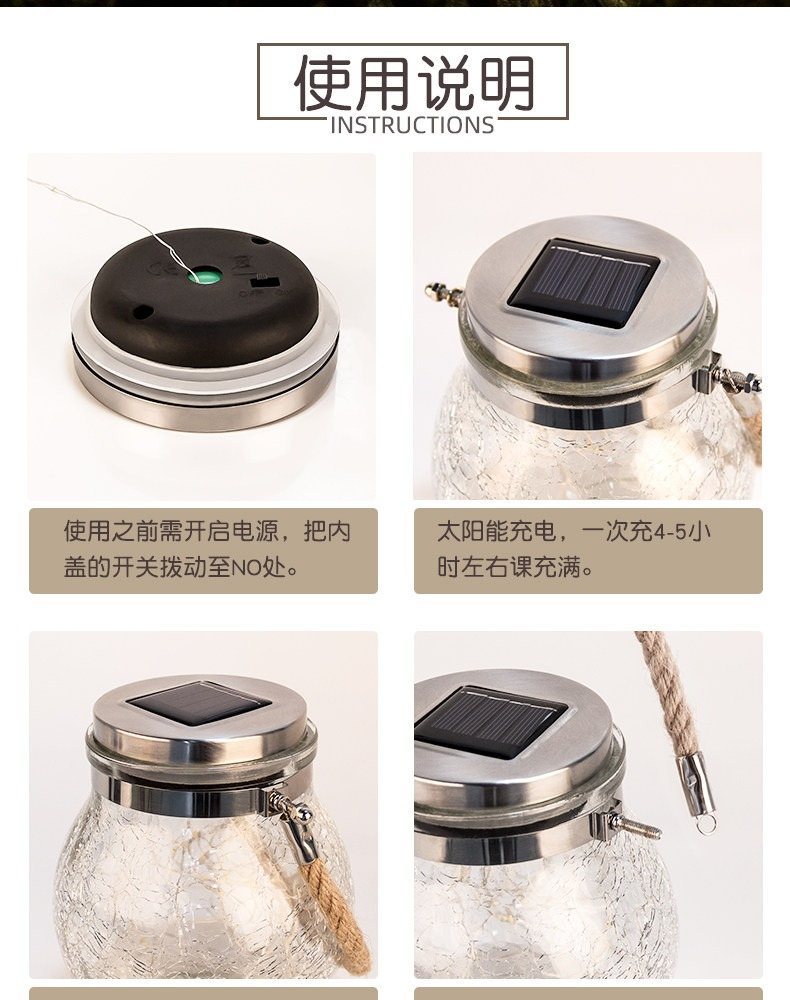 使用说明
INSTRUCTIONS

使用之前需开启电源，把内盖的开关拨动至NO处。

太阳能充电，一次充4-5小时左右课充满。