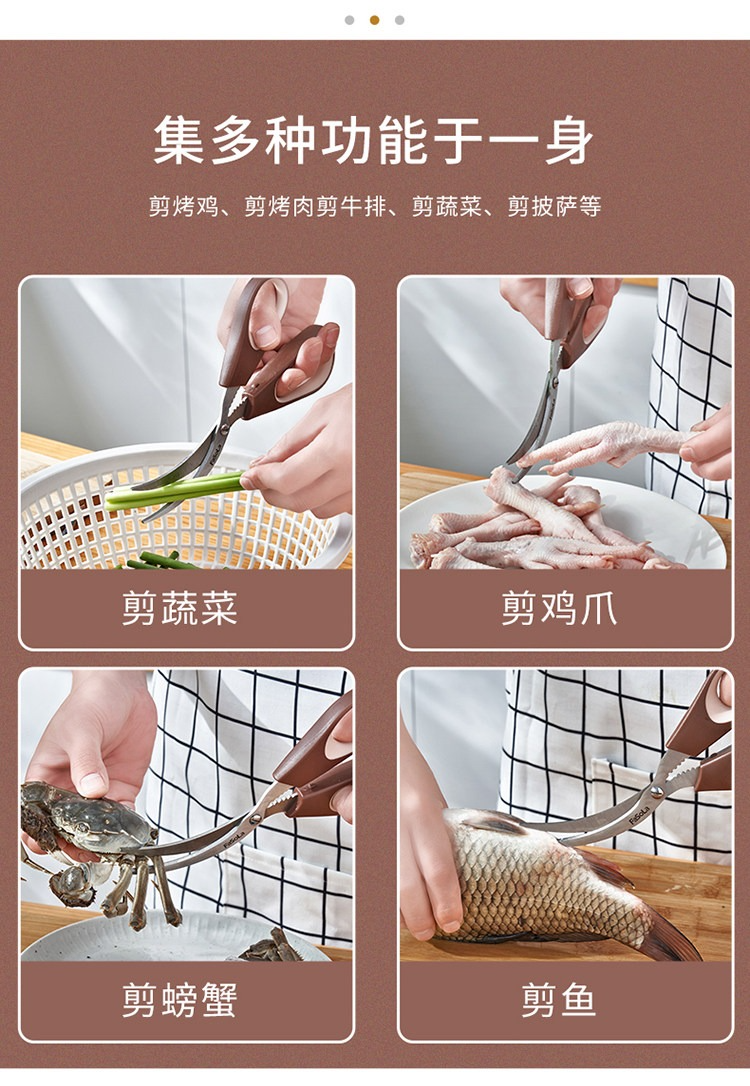 集多种功能于一身

剪烤鸡、剪烤肉剪牛排、剪蔬菜、剪披萨等

剪蔬菜

剪鸡爪

剪螃蟹

剪鱼