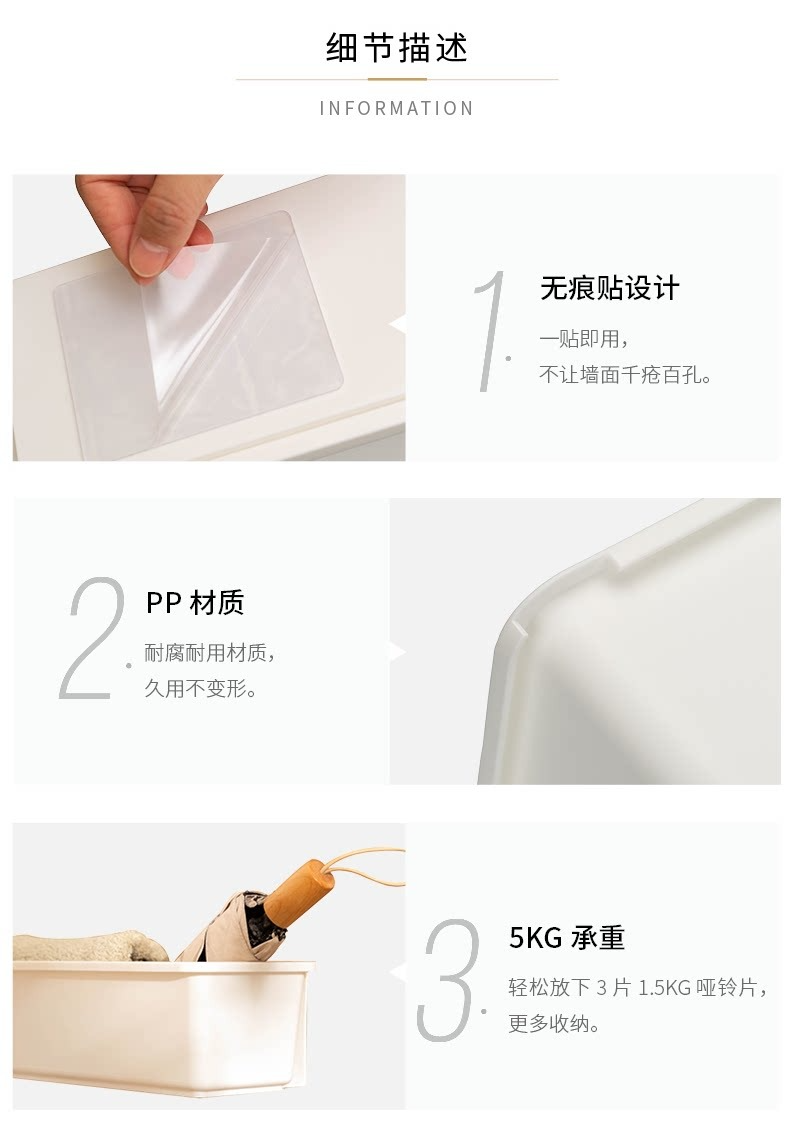 细节描述

INFORMATION

1.

无痕贴设计

一贴即用，
不让墙面千疮百孔。

2.

PP 材质

耐腐耐用材质，
久用不变形。

3.

5KG 承重

轻松放下 3 片 1.5KG 哑铃片，
更多收纳。