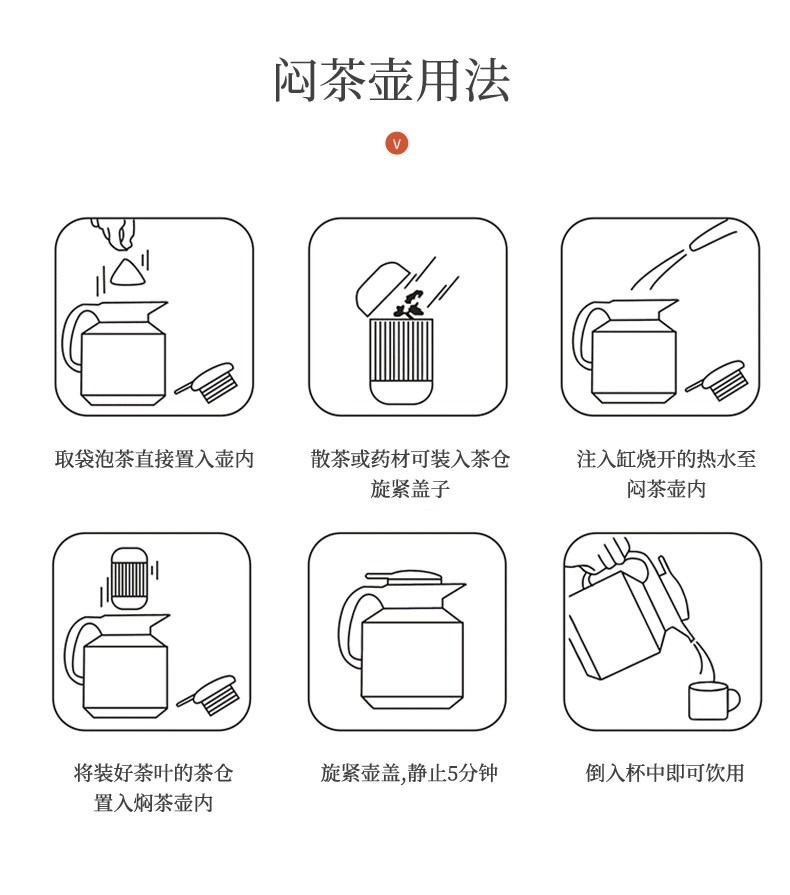 闷茶壶用法

v

取袋泡茶直接置入壶内

散茶或药材可装入茶仓
旋紧盖子

注入缸烧开的热水至
闷茶壶内

将装好茶叶的茶仓
置入焖茶壶内

旋紧壶盖,静止5分钟

倒入杯中即可饮用